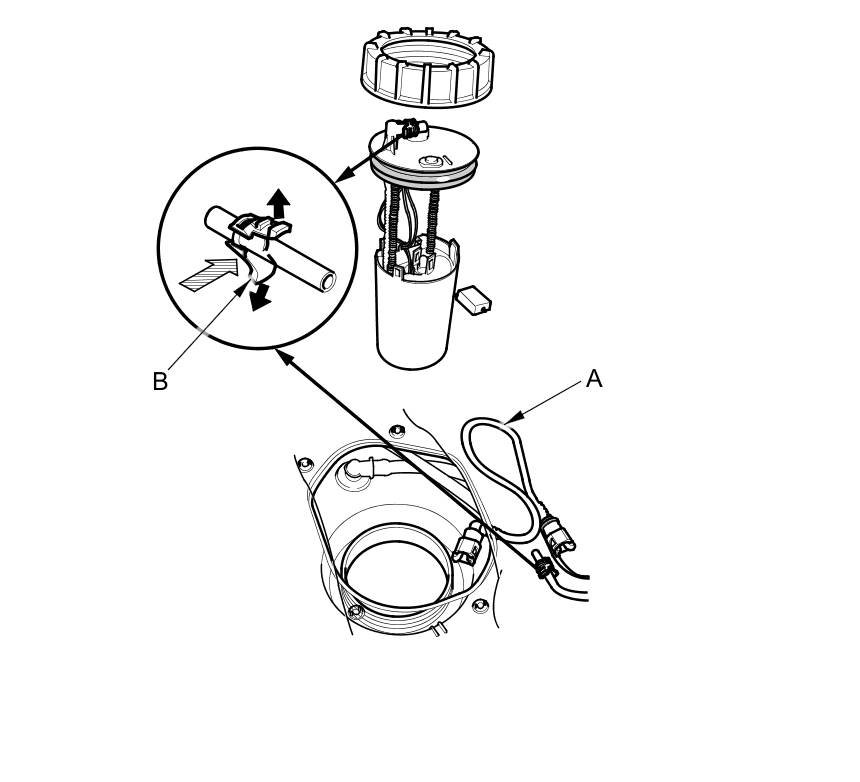 B

A