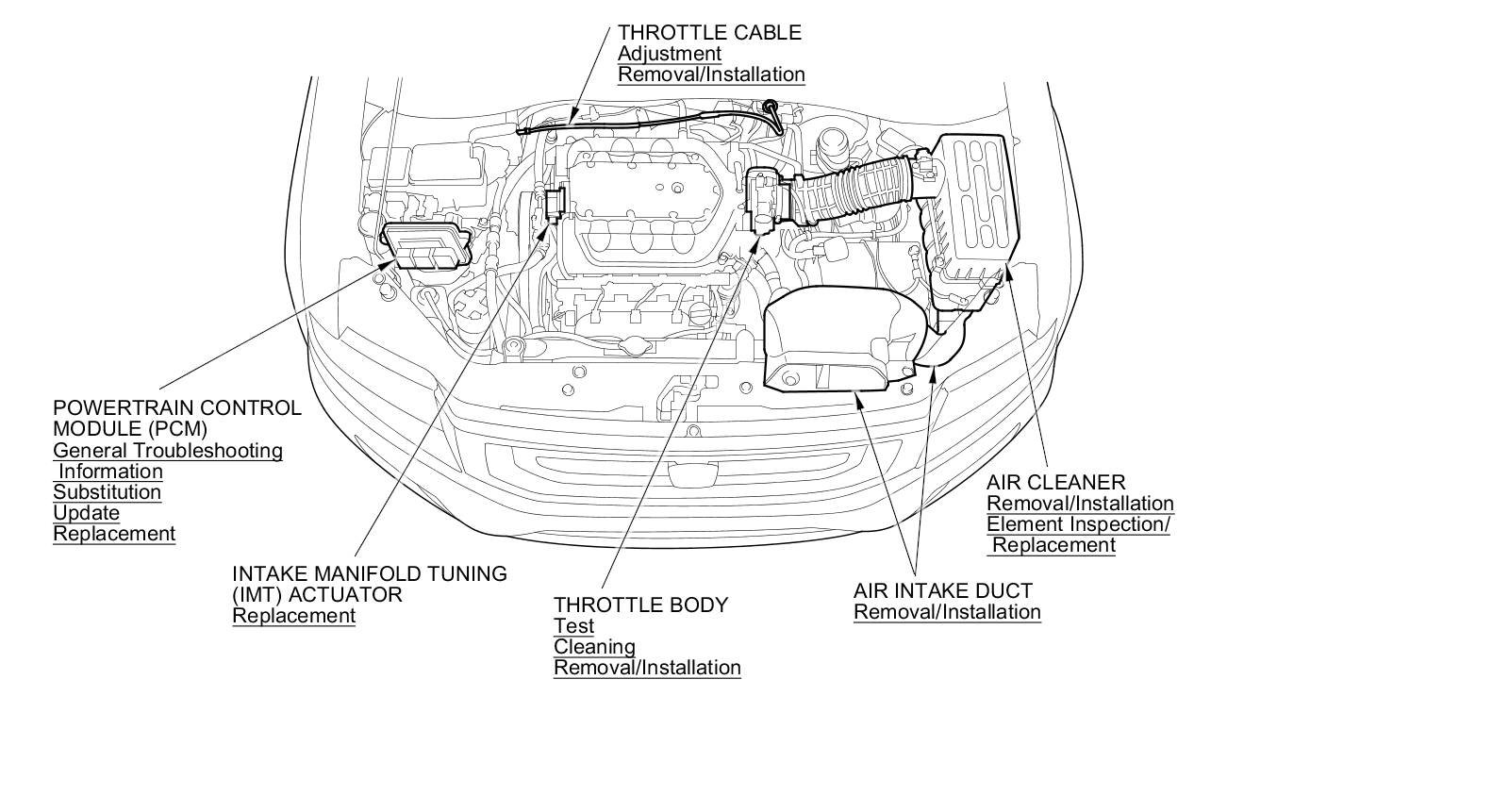 THROTTLE CABLE
Adjustment
Removal/Installation

POWERTRAIN CONTROL MODULE (PCM)
General Troubleshooting Information
Substitution
Update
Replacement

INTAKE MANIFOLD TUNING (IMT) ACTUATOR
Replacement

THROTTLE BODY
Test
Cleaning
Removal/Installation

AIR INTAKE DUCT
Removal/Installation

AIR CLEANER
Removal/Installation
Element Inspection/ Replacement