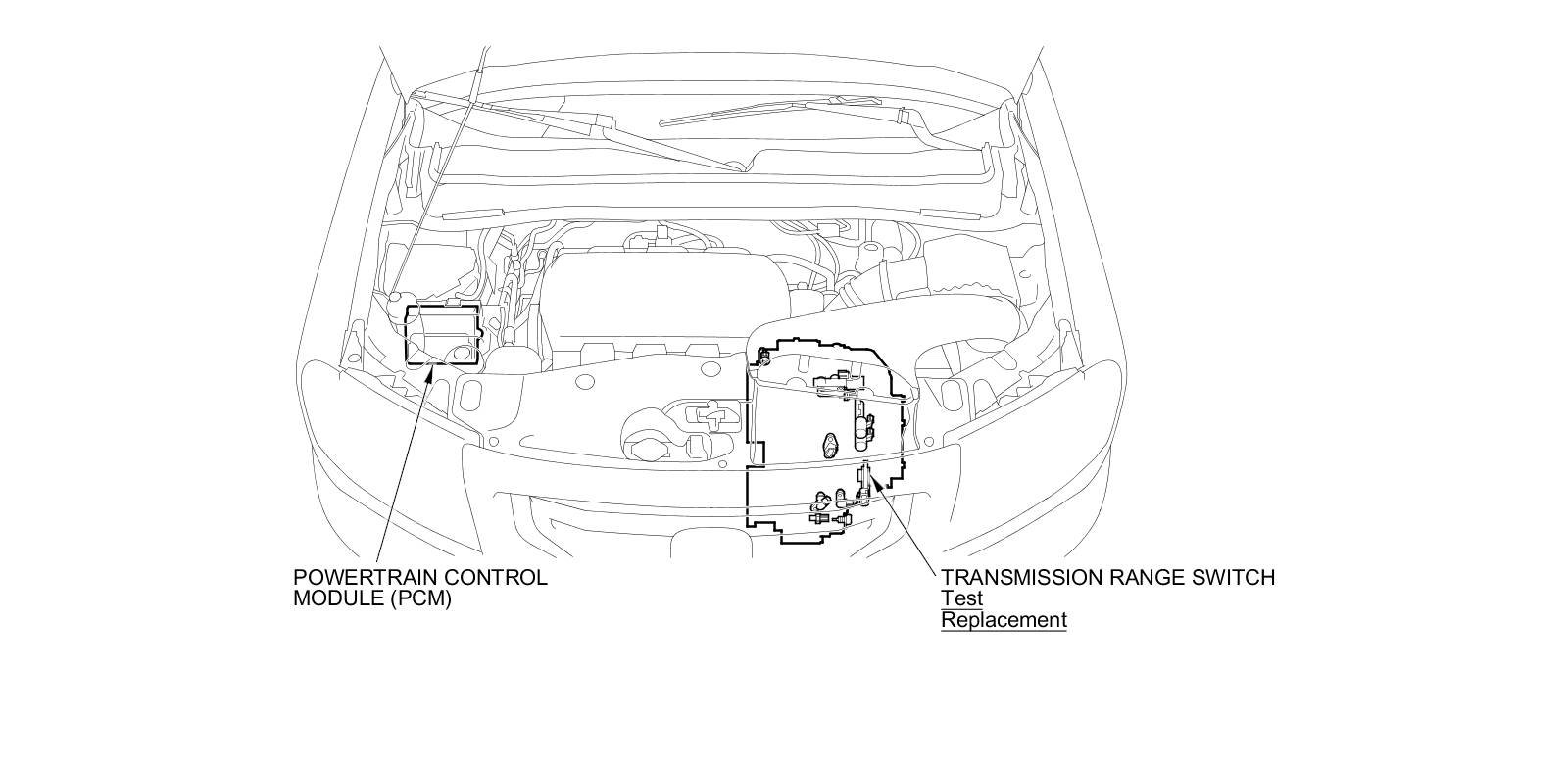 POWERTRAIN CONTROL MODULE (PCM)

TRANSMISSION RANGE SWITCH
Test
Replacement