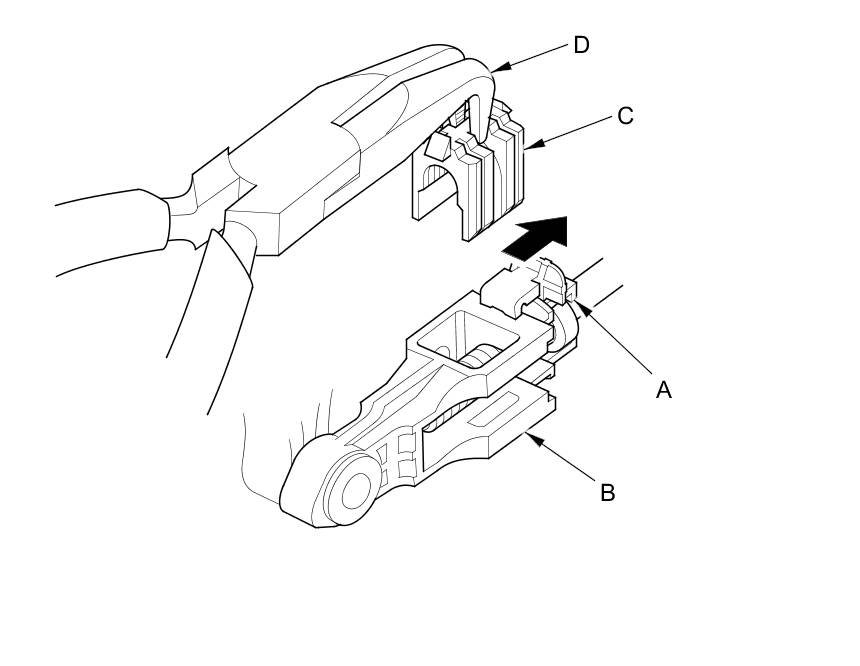 D
C
A
B