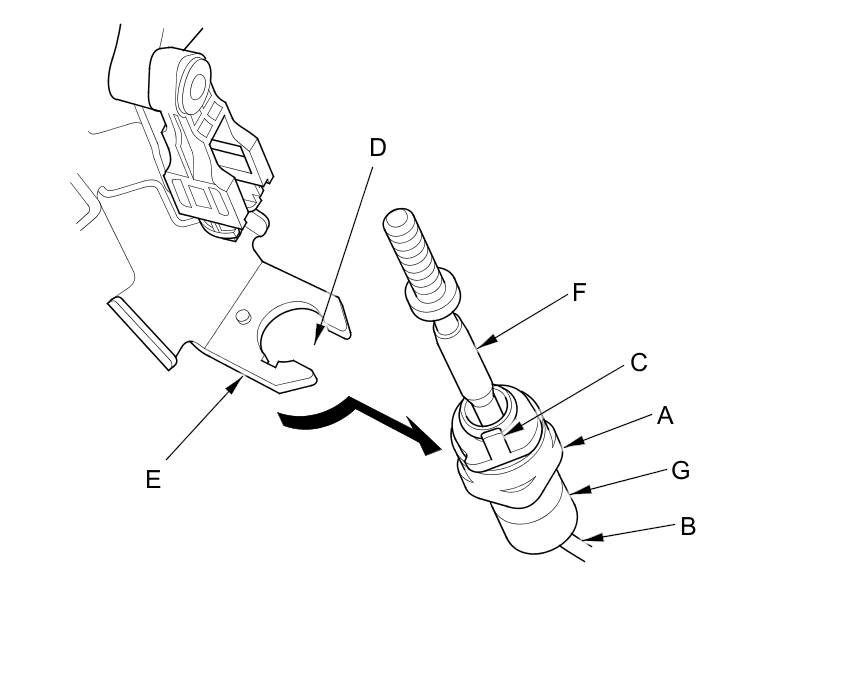 D
F
C
A
G
B
E