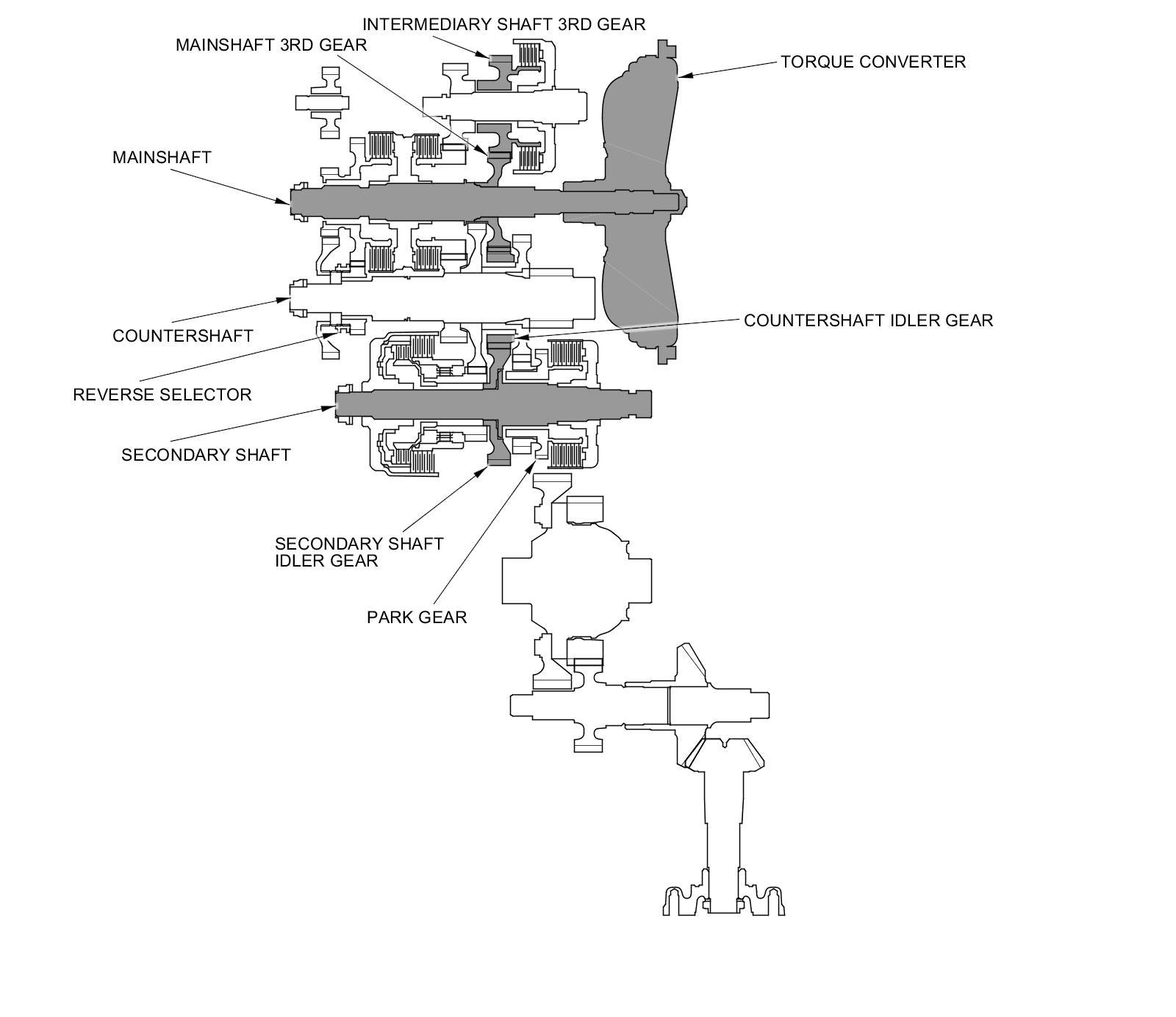 INTERMEDIARY SHAFT 3RD GEAR
MAINSHAFT 3RD GEAR
TORQUE CONVERTER
MAINSHAFT
COUNTERSHAFT IDLER GEAR
COUNTERSHAFT
REVERSE SELECTOR
SECONDARY SHAFT
SECONDARY SHAFT IDLER GEAR
PARK GEAR