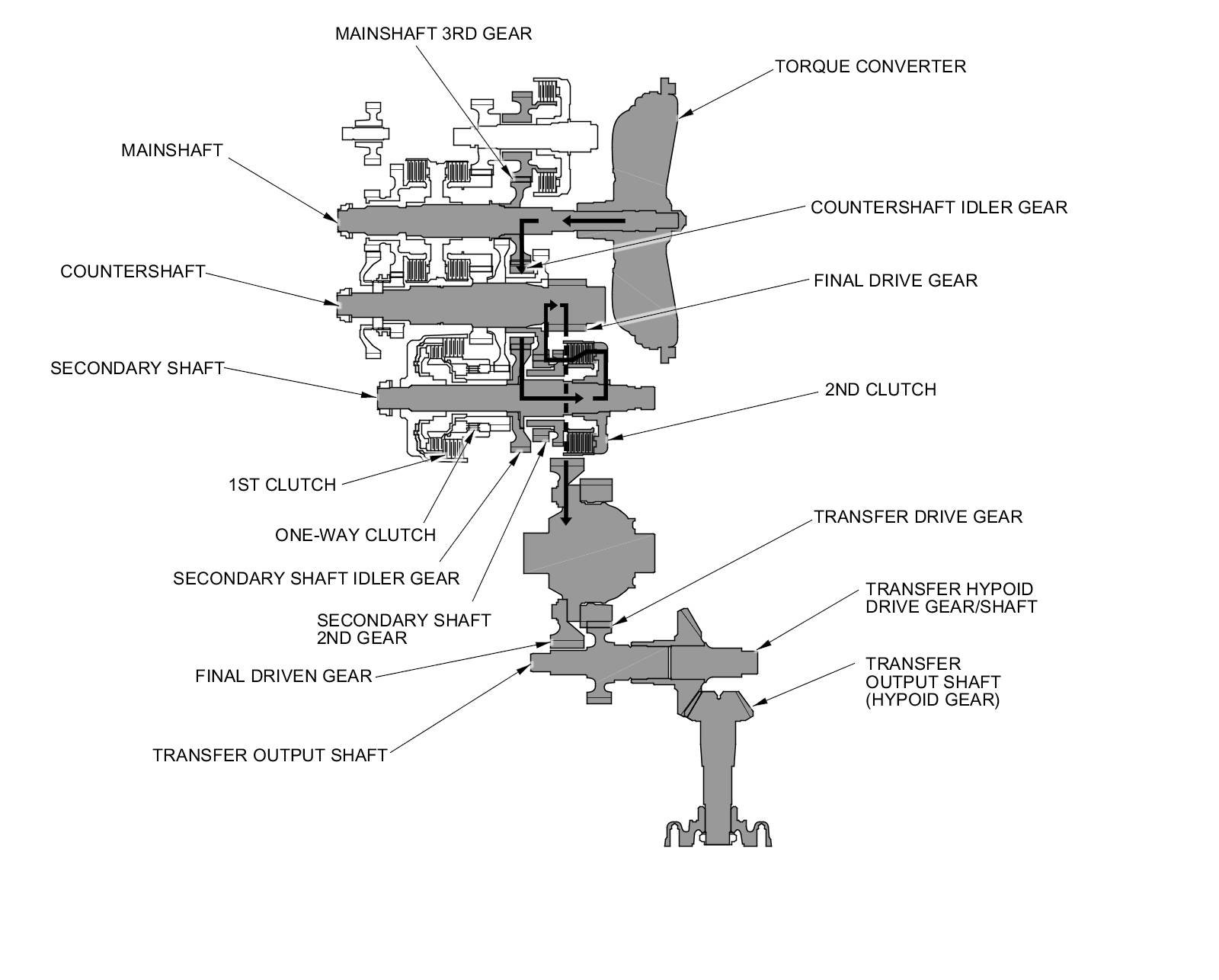 MAINSHAFT 3RD GEAR

TORQUE CONVERTER

MAINSHAFT

COUNTERSHAFT IDLER GEAR

COUNTERSHAFT

FINAL DRIVE GEAR

SECONDARY SHAFT

2ND CLUTCH

1ST CLUTCH

ONE-WAY CLUTCH

TRANSFER DRIVE GEAR

SECONDARY SHAFT IDLER GEAR

TRANSFER HYPOID DRIVE GEAR/SHAFT

SECONDARY SHAFT 2ND GEAR

FINAL DRIVEN GEAR

TRANSFER OUTPUT SHAFT (HYPOID GEAR)

TRANSFER OUTPUT SHAFT