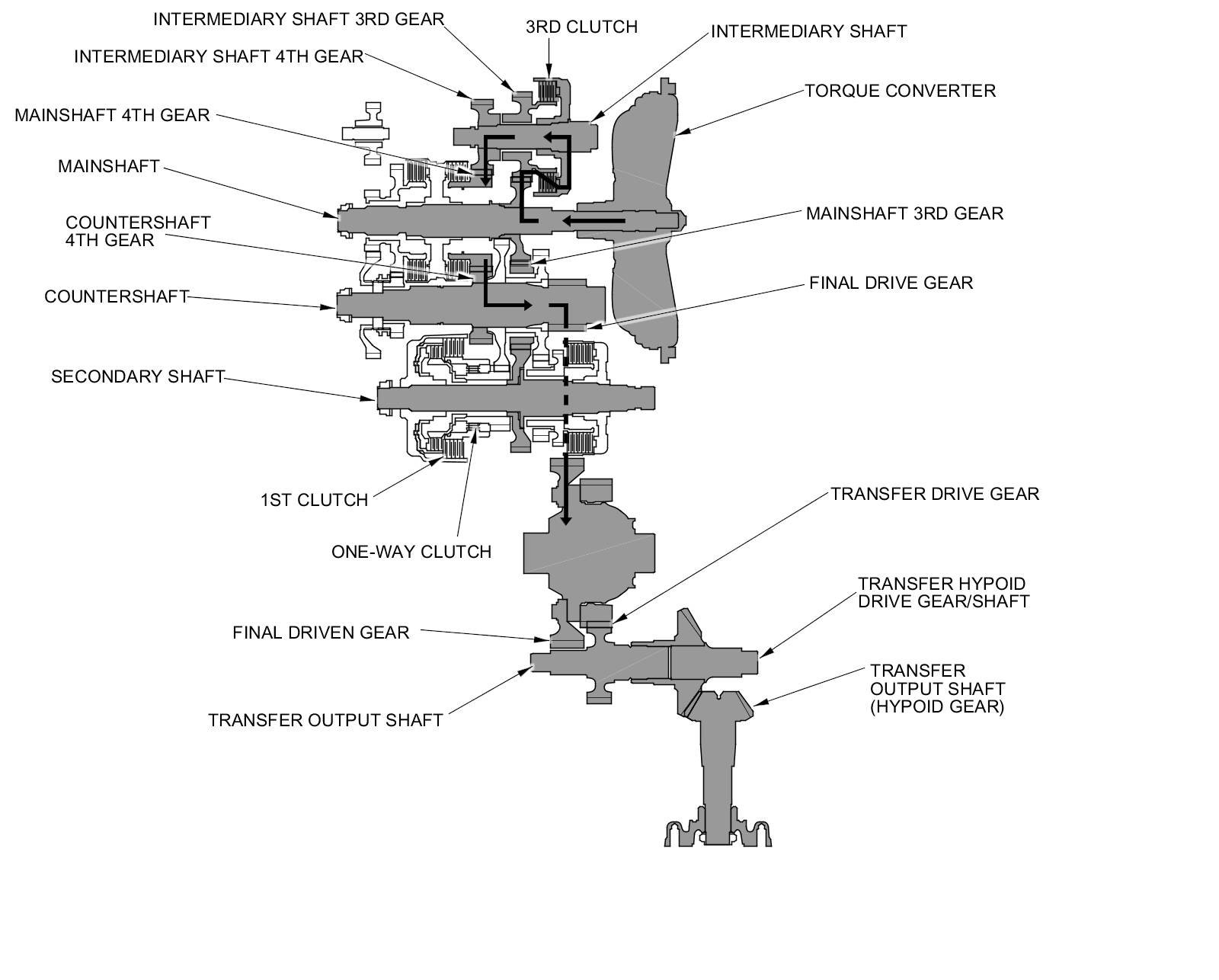 INTERMEDIARY SHAFT 3RD GEAR

3RD CLUTCH

INTERMEDIARY SHAFT

INTERMEDIARY SHAFT 4TH GEAR

TORQUE CONVERTER

MAINSHAFT 4TH GEAR

MAINSHAFT

MAINSHAFT 3RD GEAR

COUNTERSHAFT 4TH GEAR

FINAL DRIVE GEAR

COUNTERSHAFT

SECONDARY SHAFT

1ST CLUTCH

TRANSFER DRIVE GEAR

ONE-WAY CLUTCH

TRANSFER HYPOID DRIVE GEAR/SHAFT

FINAL DRIVEN GEAR

TRANSFER OUTPUT SHAFT (HYPOID GEAR)

TRANSFER OUTPUT SHAFT