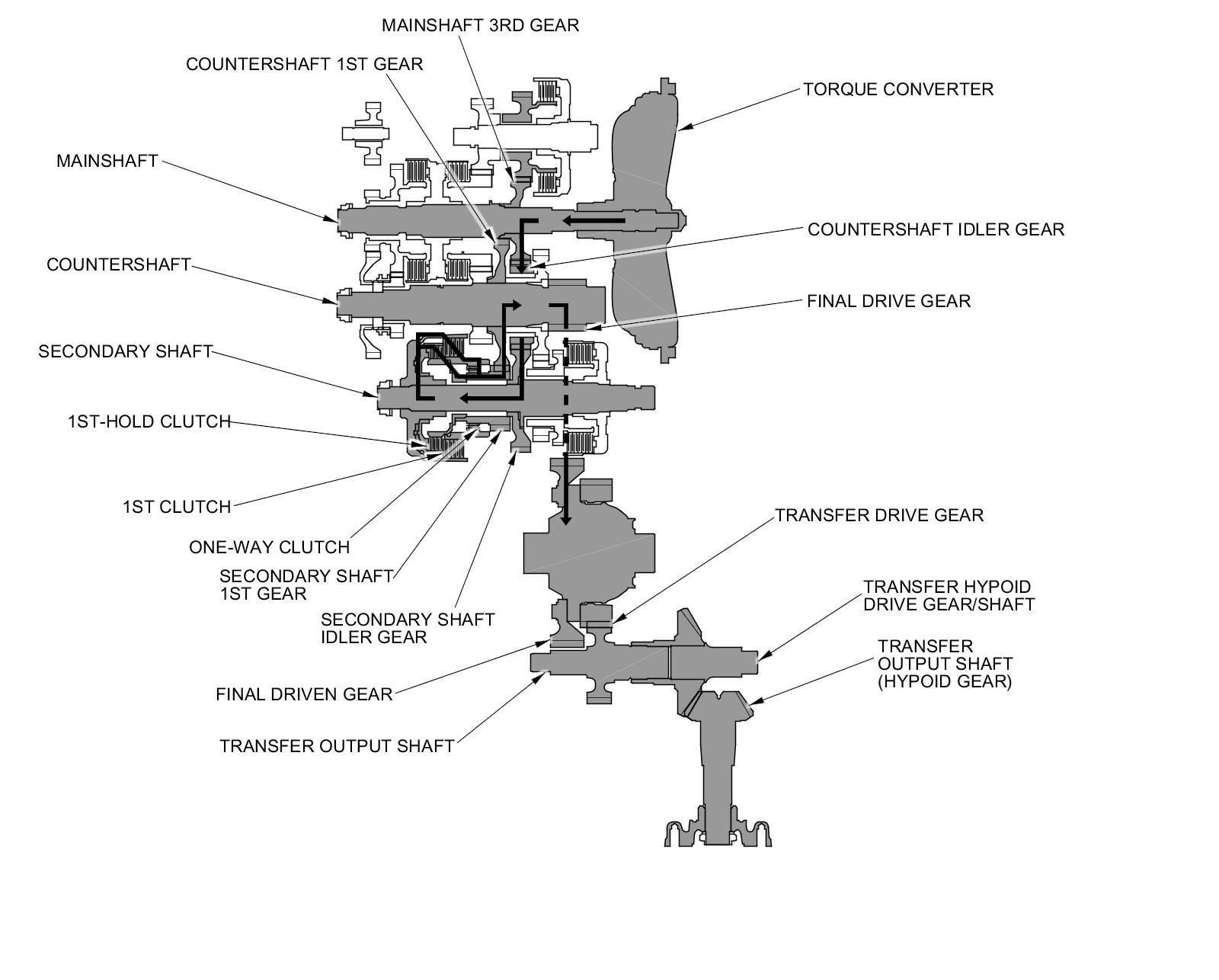 MAINSHAFT 3RD GEAR

COUNTERSHAFT 1ST GEAR

TORQUE CONVERTER

MAINSHAFT

COUNTERSHAFT IDLER GEAR

COUNTERSHAFT

FINAL DRIVE GEAR

SECONDARY SHAFT

1ST-HOLD CLUTCH

1ST CLUTCH

ONE-WAY CLUTCH

SECONDARY SHAFT 1ST GEAR

SECONDARY SHAFT IDLER GEAR

TRANSFER DRIVE GEAR

TRANSFER HYPOID DRIVE GEAR/SHAFT

TRANSFER OUTPUT SHAFT (HYPOID GEAR)

FINAL DRIVEN GEAR

TRANSFER OUTPUT SHAFT