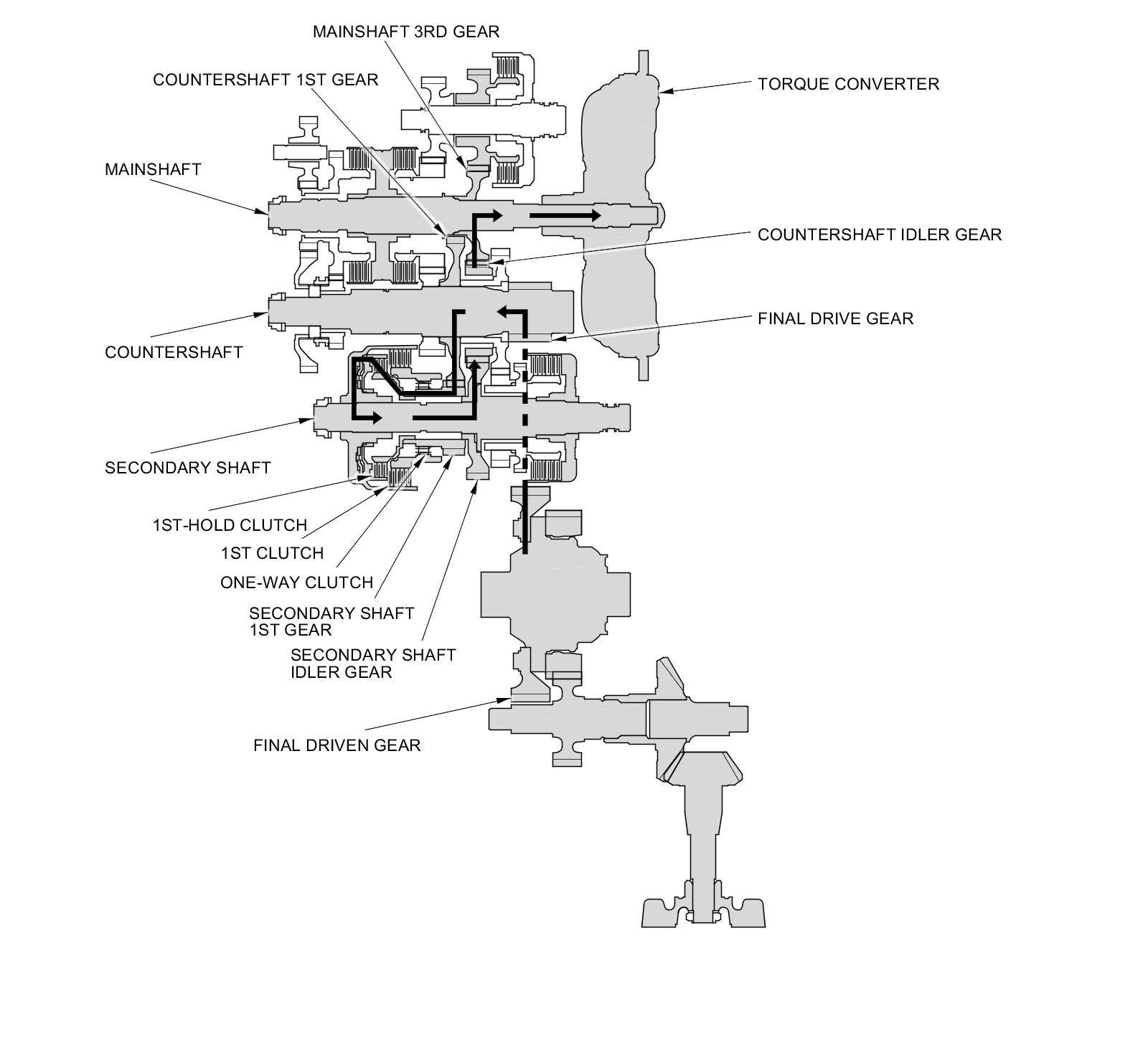 MAINSHAFT 3RD GEAR

COUNTERSHAFT 1ST GEAR

TORQUE CONVERTER

MAINSHAFT

COUNTERSHAFT IDLER GEAR

FINAL DRIVE GEAR

COUNTERSHAFT

SECONDARY SHAFT

1ST-HOLD CLUTCH

1ST CLUTCH

ONE-WAY CLUTCH

SECONDARY SHAFT 1ST GEAR

SECONDARY SHAFT IDLER GEAR

FINAL DRIVEN GEAR