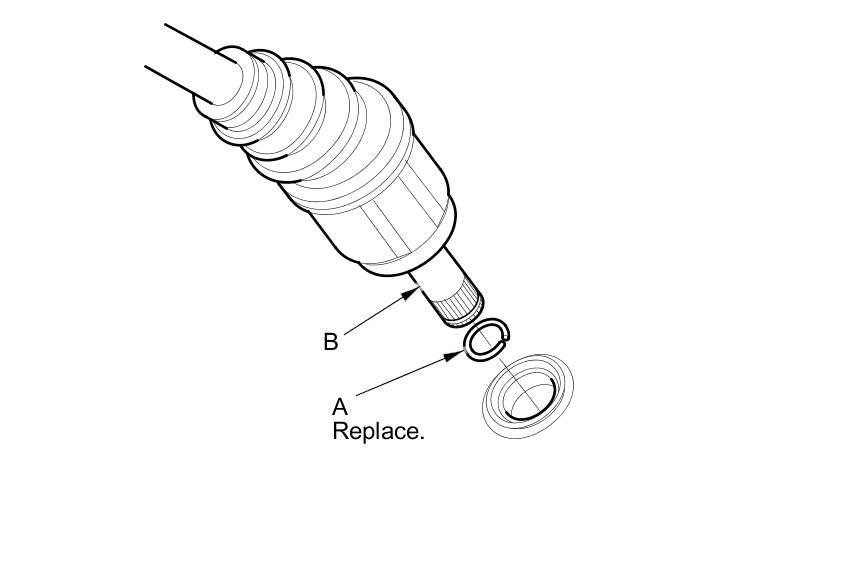 B

A
Replace.