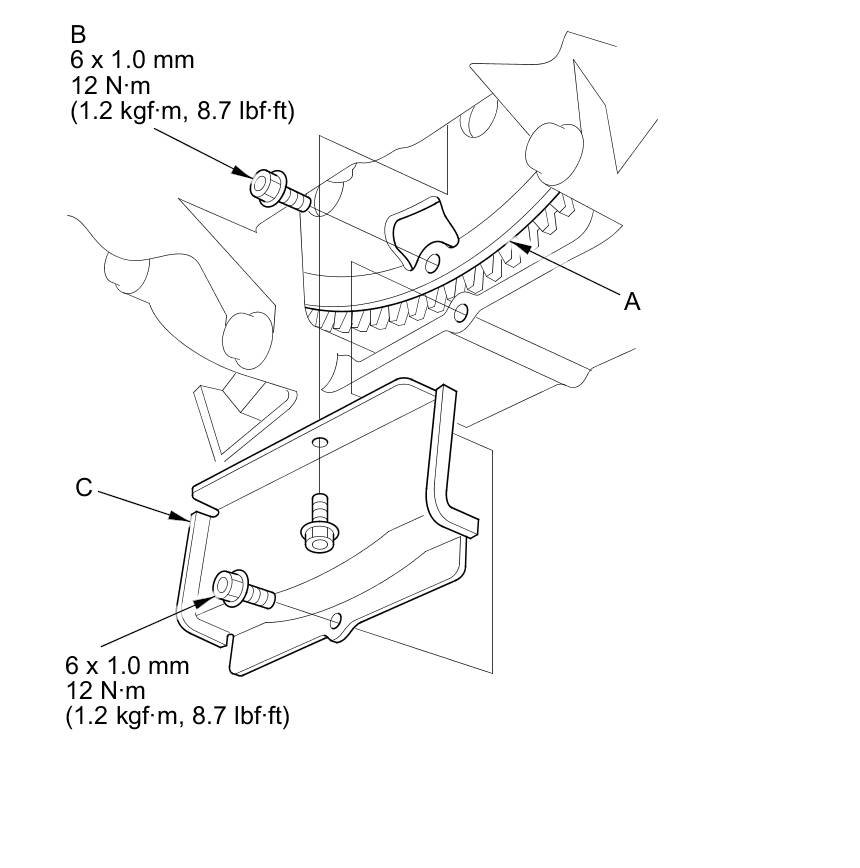 B
6 x 1.0 mm
12 N·m
(1.2 kgf·m, 8.7 lbf·ft)

A

C

6 x 1.0 mm
12 N·m
(1.2 kgf·m, 8.7 lbf·ft)