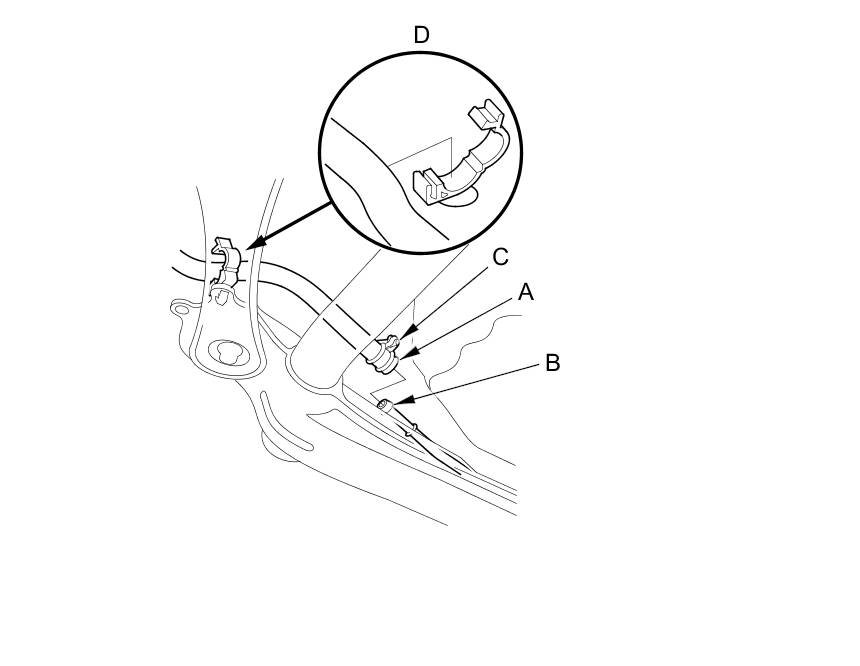 D
C
A
B