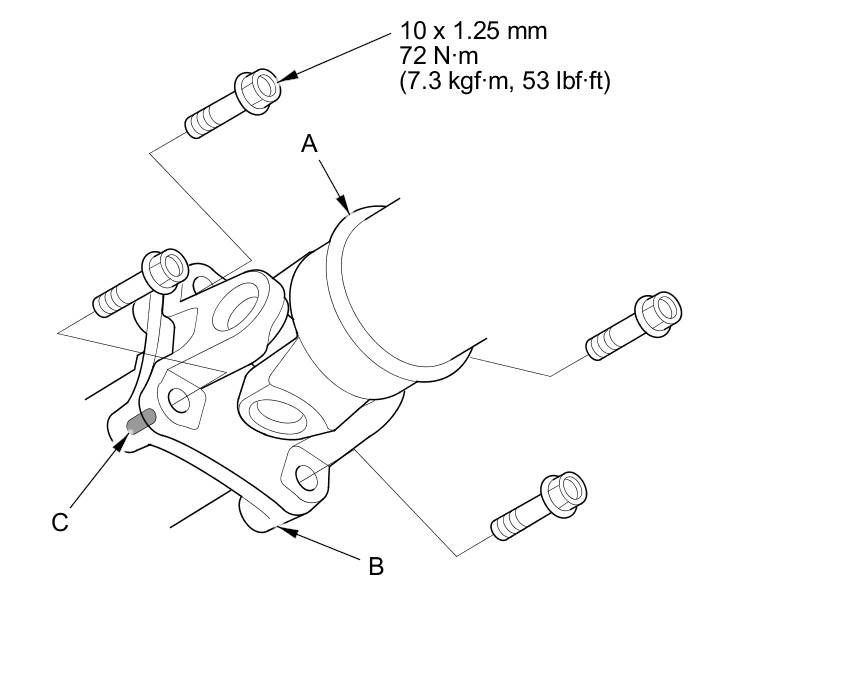 10 x 1.25 mm
72 N·m
(7.3 kgf·m, 53 lbf·ft)

A

C

B