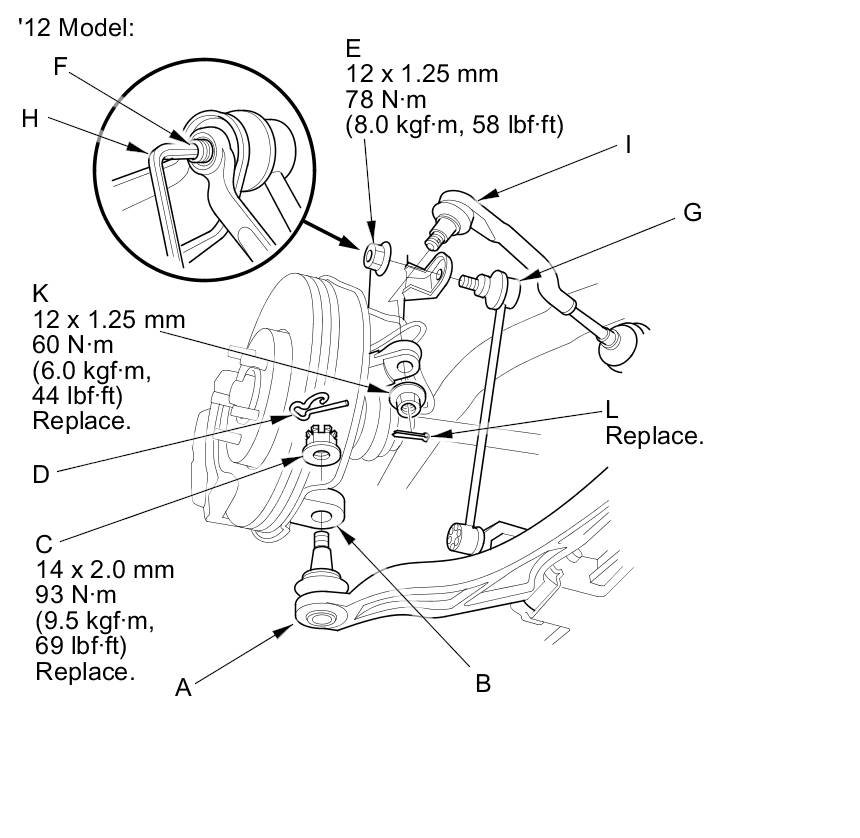 '12 Model:

F

H

E
12 x 1.25 mm
78 N·m
(8.0 kgf·m, 58 lbf·ft)

I

G

K
12 x 1.25 mm
60 N·m
(6.0 kgf·m,
44 lbf·ft)
Replace.

L
Replace.

D

C
14 x 2.0 mm
93 N·m
(9.5 kgf·m,
69 lbf·ft)
Replace.

A

B