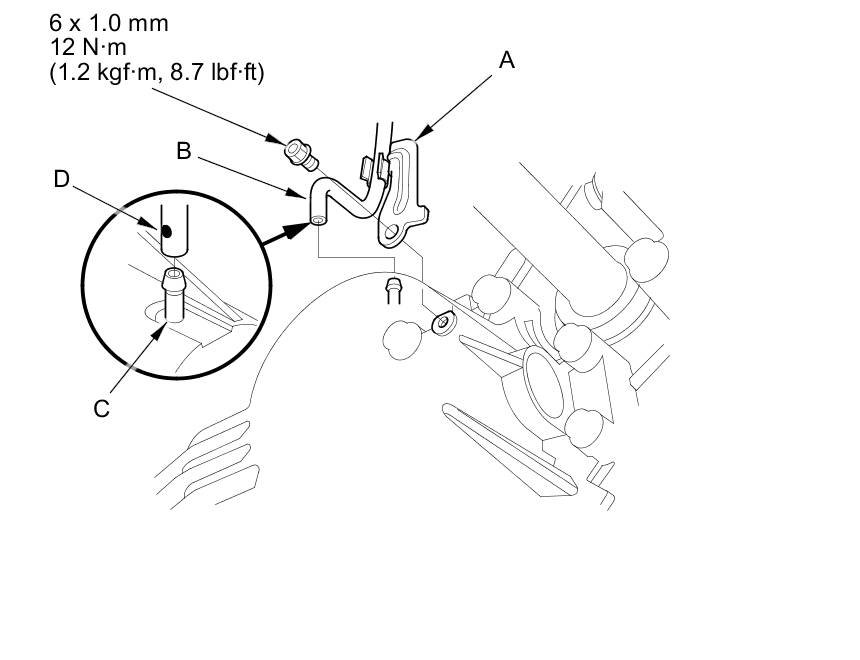 6 x 1.0 mm
12 N·m
(1.2 kgf·m, 8.7 lbf·ft)

A

B

D

C