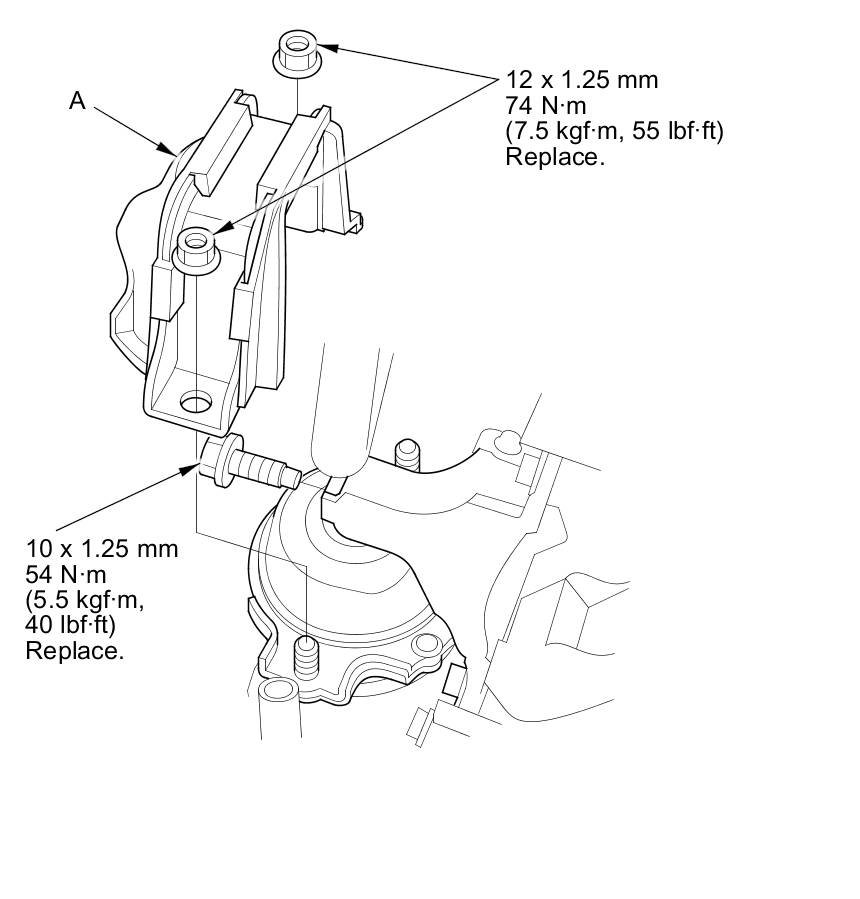 A

12 x 1.25 mm
74 N·m
(7.5 kgf·m, 55 lbf·ft)
Replace.

10 x 1.25 mm
54 N·m
(5.5 kgf·m,
40 lbf·ft)
Replace.