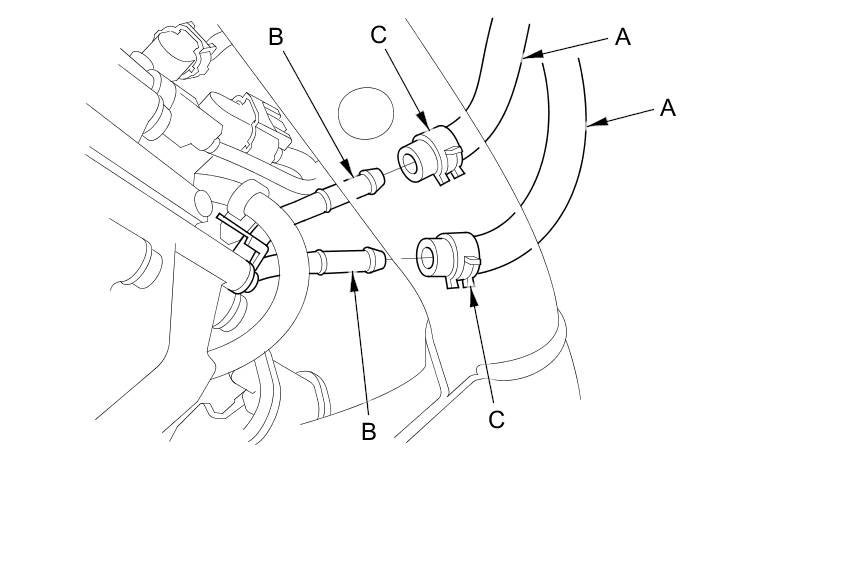 B
C
A
A
B
C