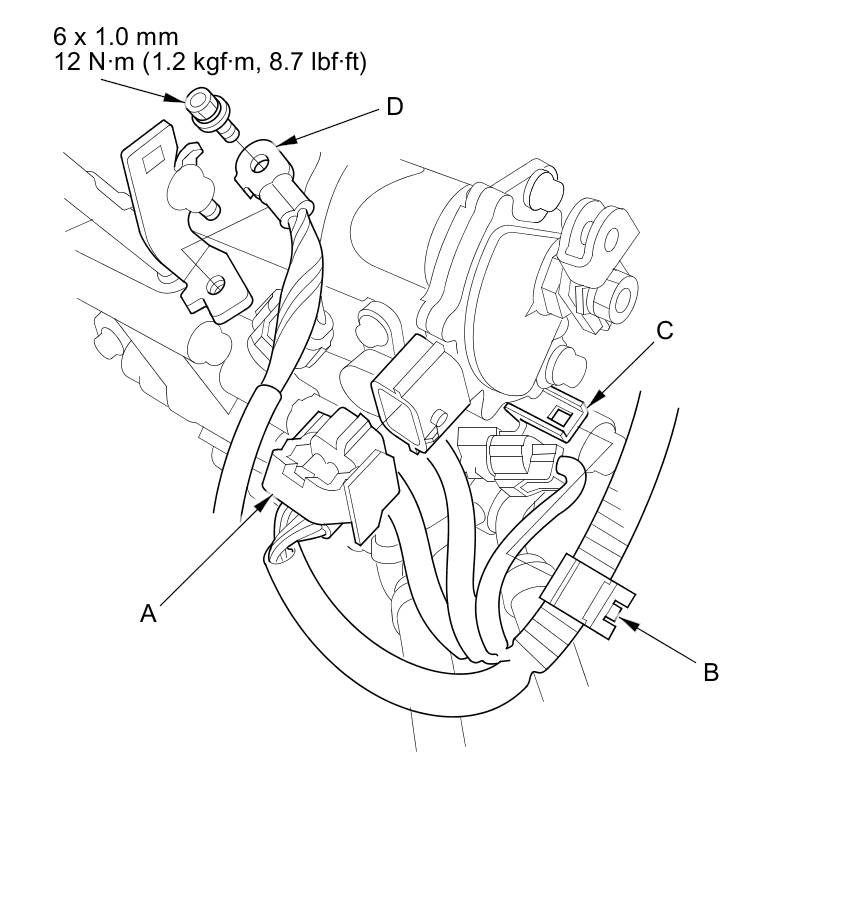 6 x 1.0 mm
12 N·m (1.2 kgf·m, 8.7 lbf·ft)

D

C

A

B