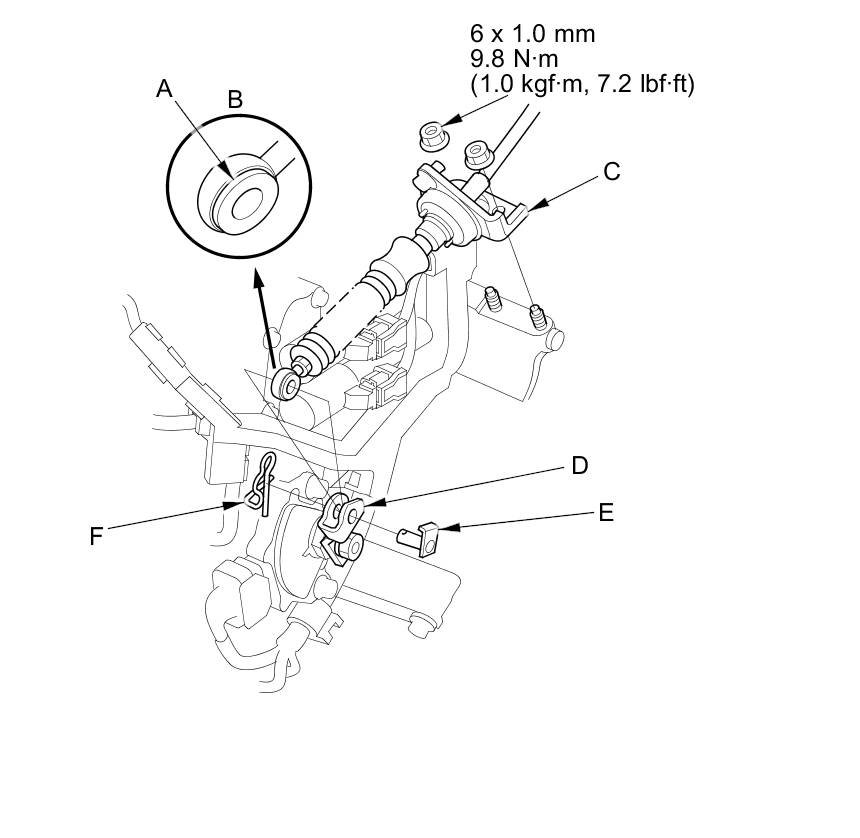 6 x 1.0 mm
9.8 N·m
(1.0 kgf·m, 7.2 lbf·ft)

A
B
C
D
E
F