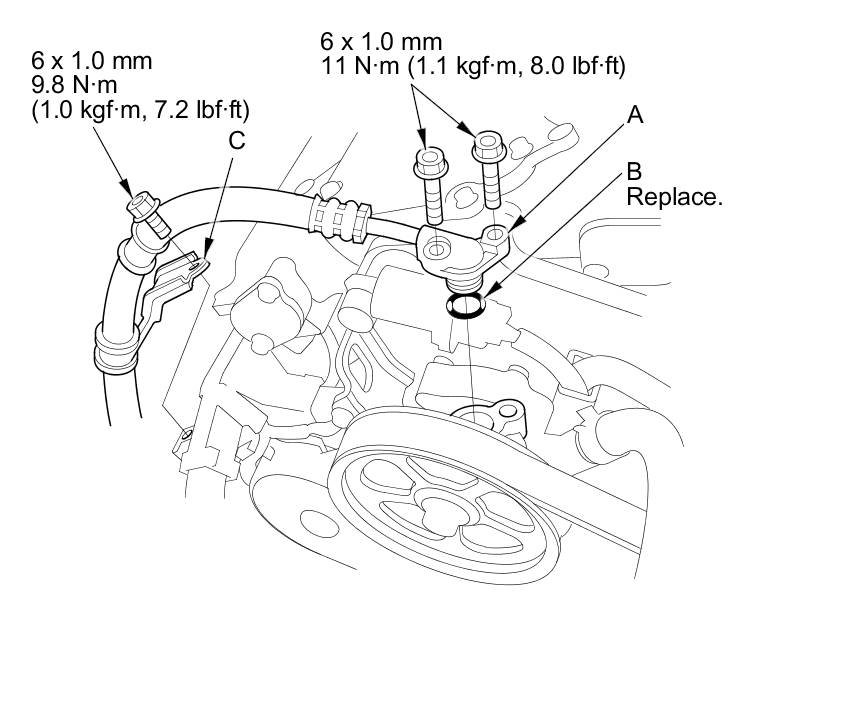 6 x 1.0 mm
9.8 N·m
(1.0 kgf·m, 7.2 lbf·ft)

C

6 x 1.0 mm
11 N·m (1.1 kgf·m, 8.0 lbf·ft)

A

B
Replace.