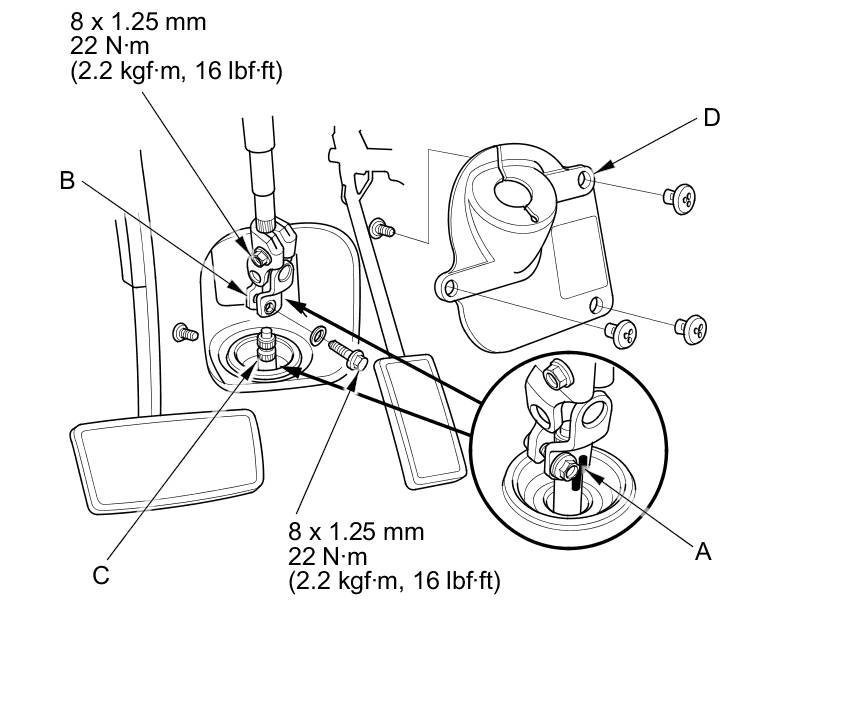 8 x 1.25 mm
22 N·m
(2.2 kgf·m, 16 lbf·ft)

D

B

8 x 1.25 mm
22 N·m
(2.2 kgf·m, 16 lbf·ft)

A

C