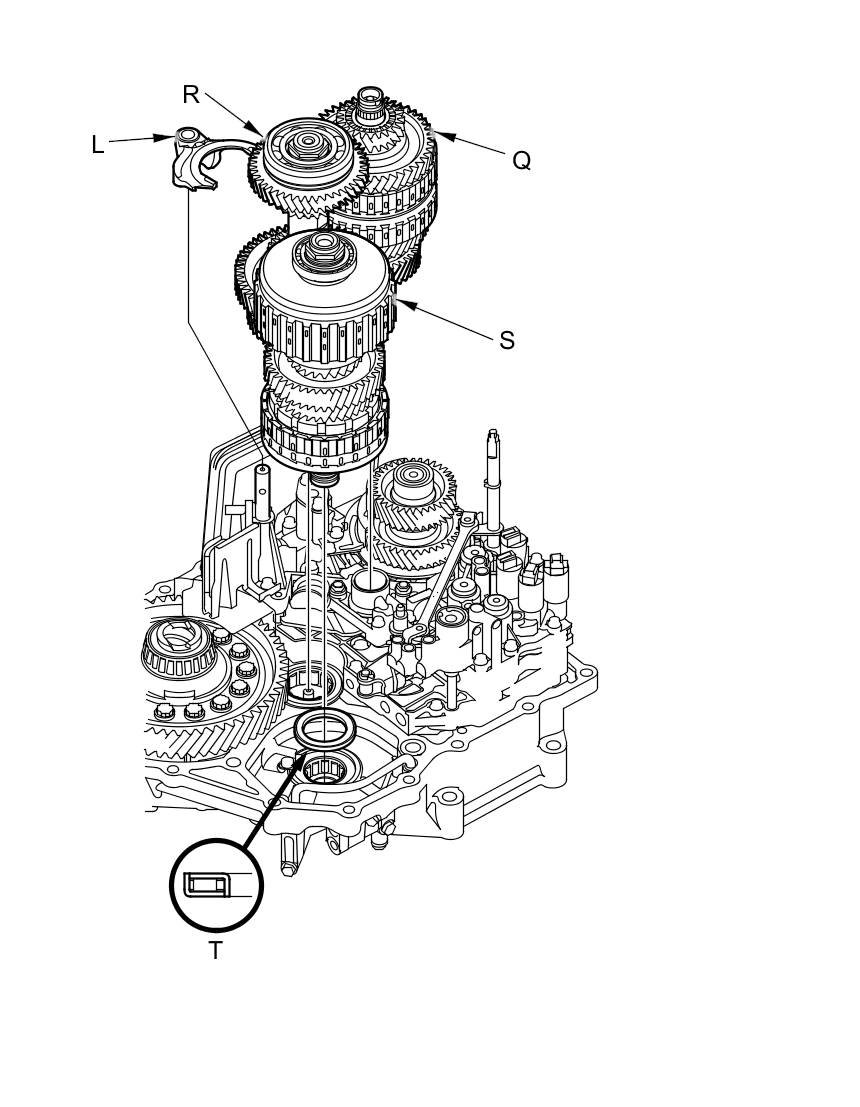 R
L
Q
S
T