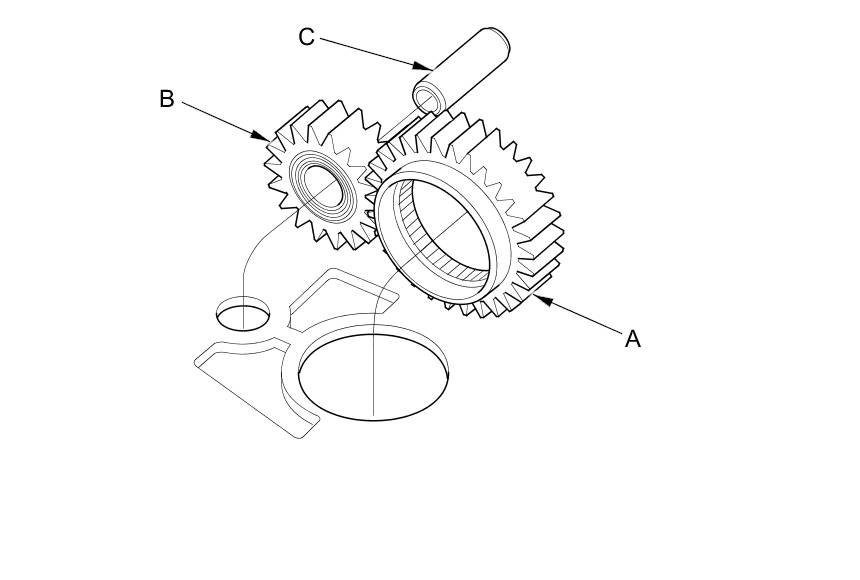 C
B
A