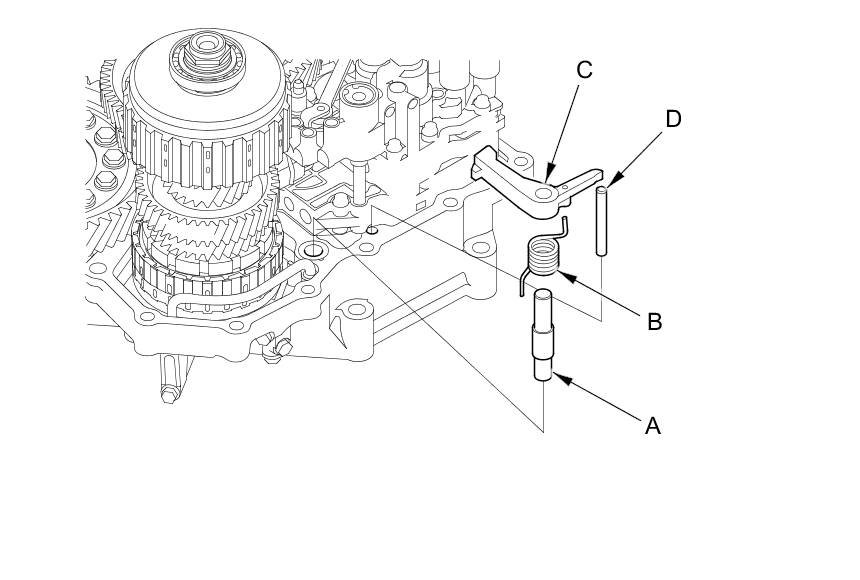 C
D
B
A