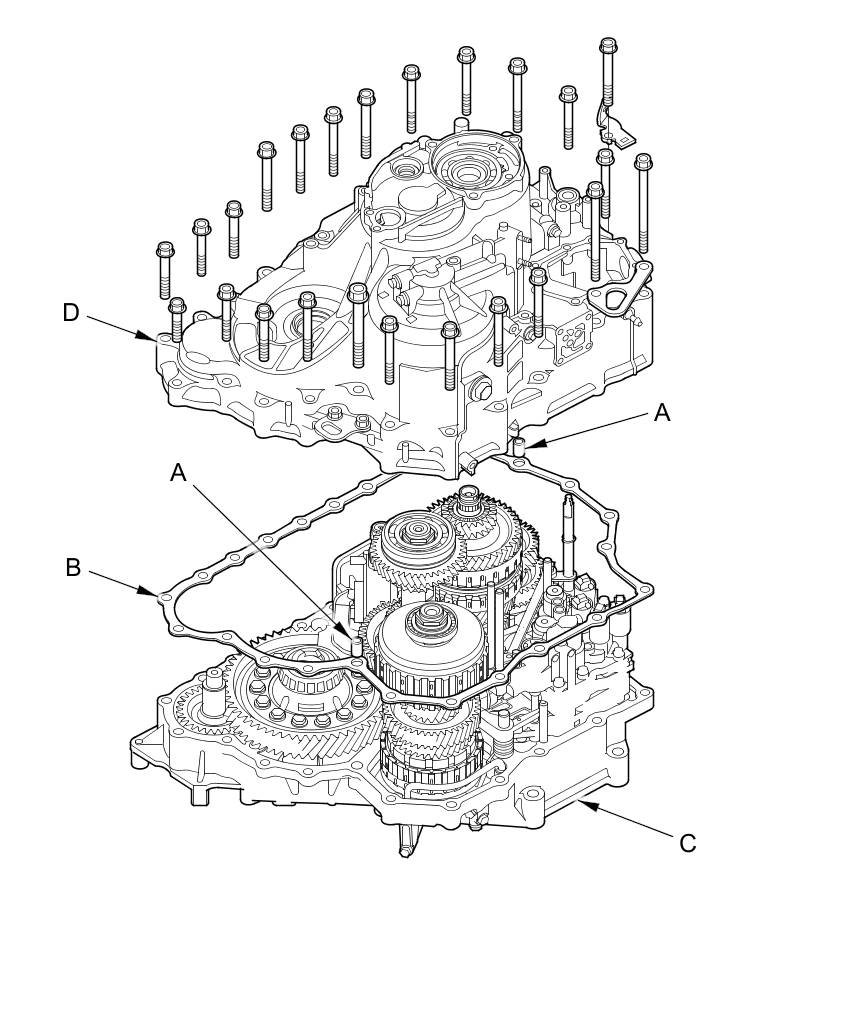 D
A
A
B
C