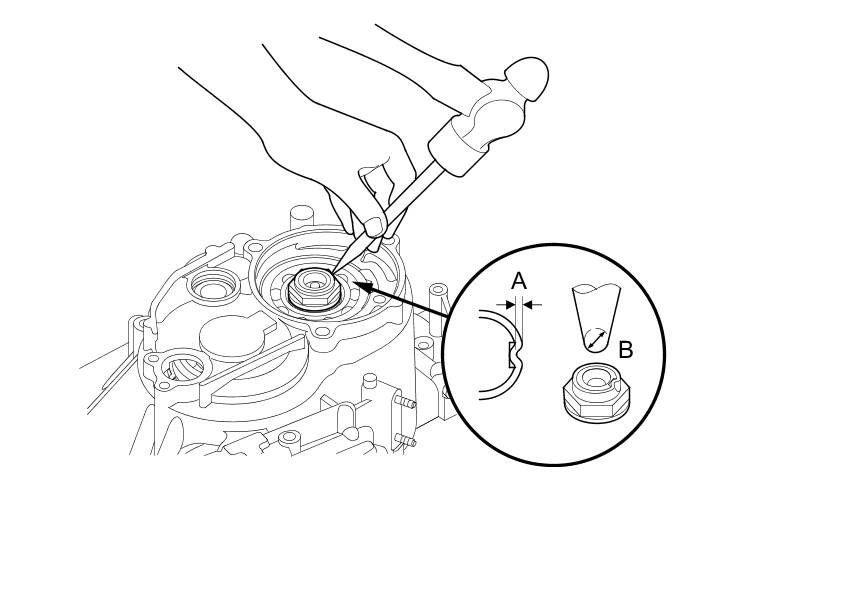 A
B