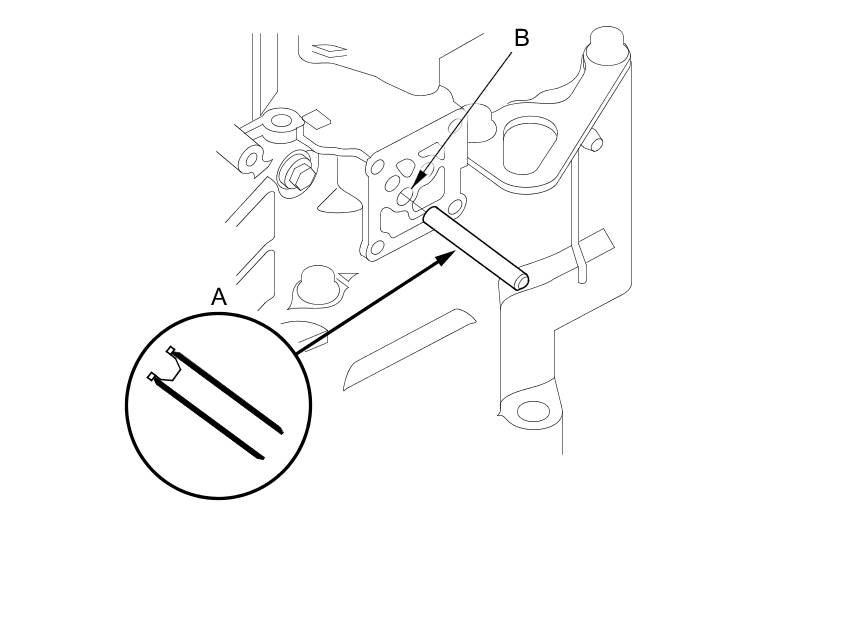 B

A