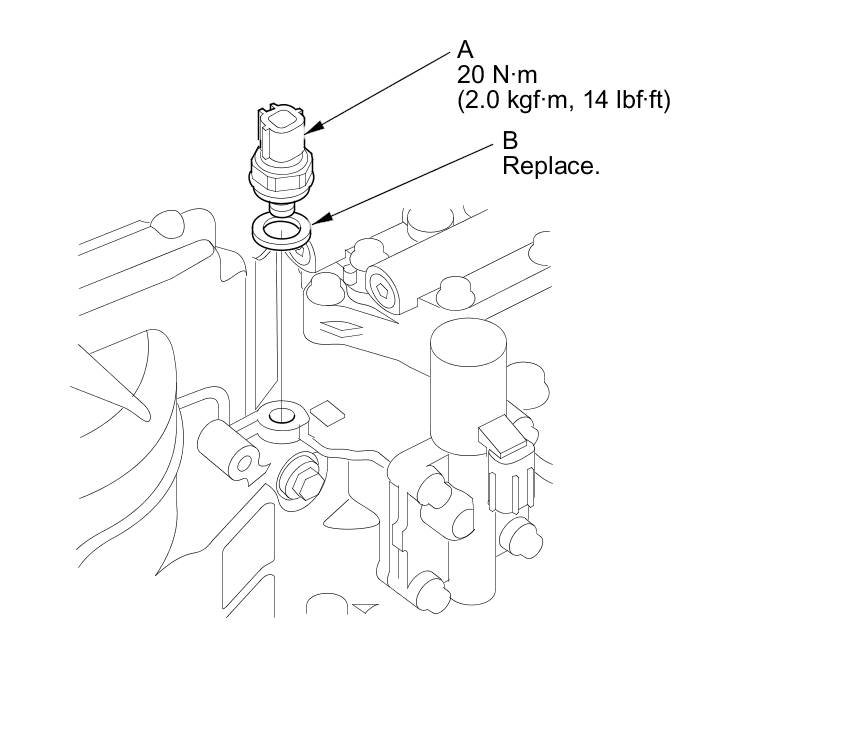 A
20 N·m
(2.0 kgf·m, 14 lbf·ft)

B
Replace.