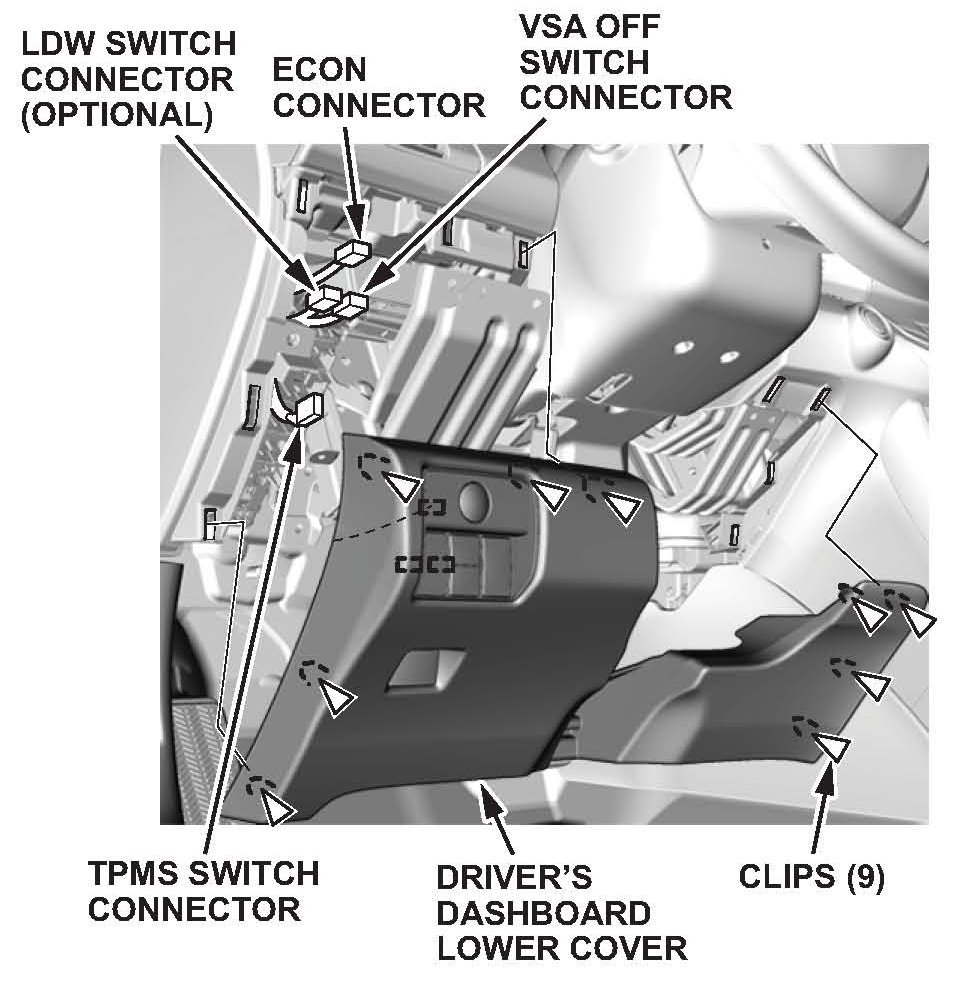 LDW SWITCH CONNECTOR (OPTIONAL)

ECON CONNECTOR

VSA OFF SWITCH CONNECTOR

TPMS SWITCH CONNECTOR

DRIVER'S DASHBOARD LOWER COVER

CLIPS (9)