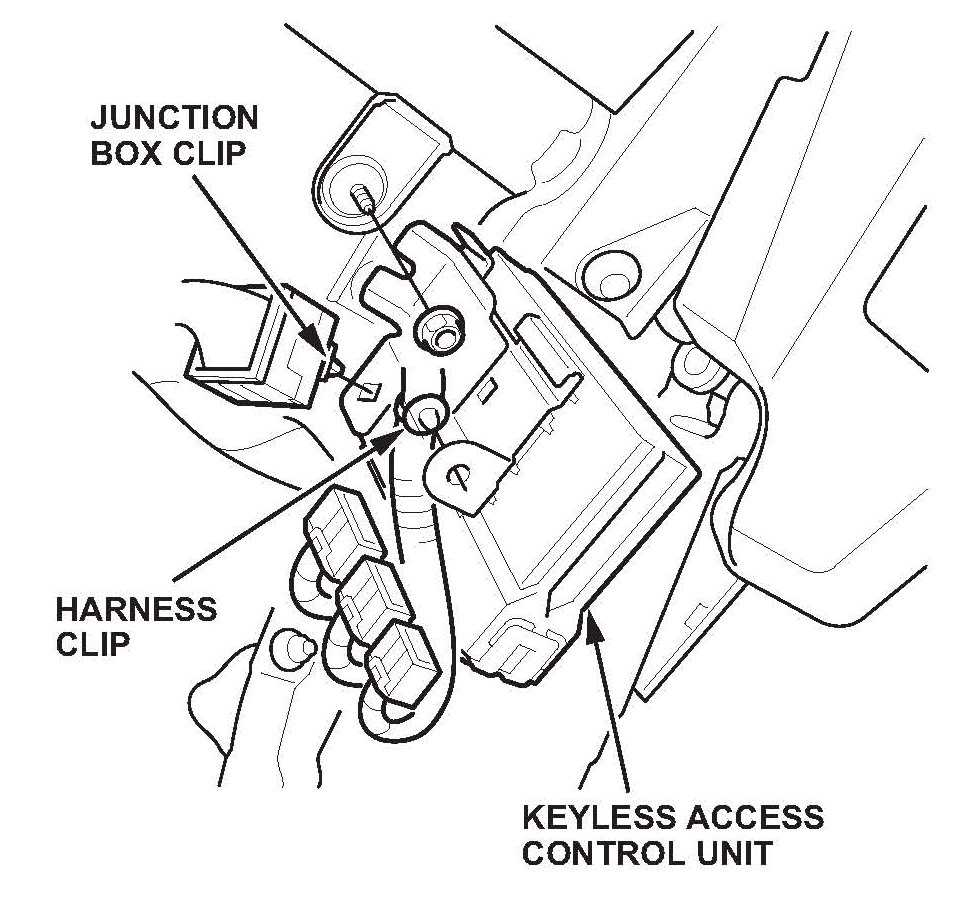 JUNCTION BOX CLIP

HARNESS CLIP

KEYLESS ACCESS CONTROL UNIT