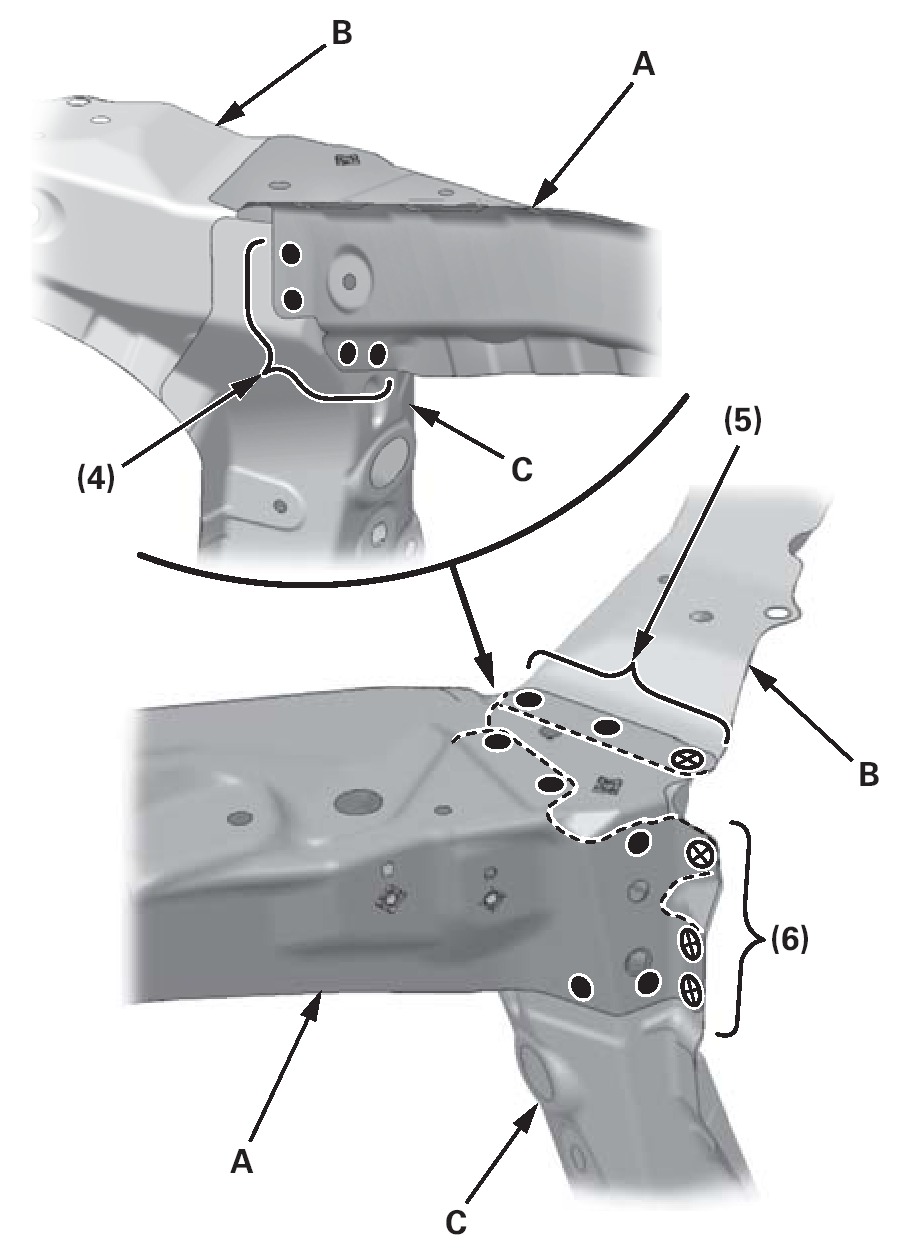 B
A
(4)
C
(5)
B
(6)
A
C