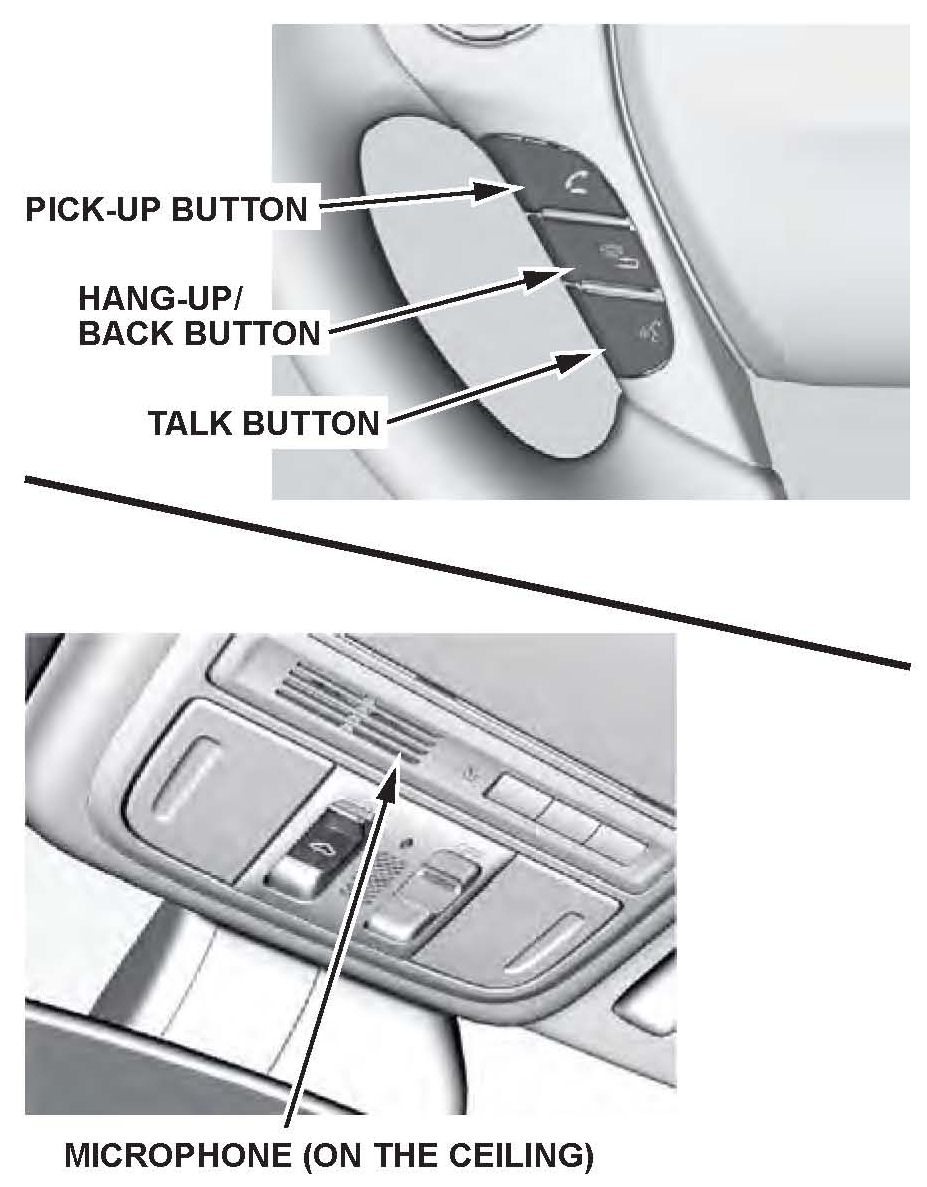 PICK-UP BUTTON

HANG-UP/
BACK BUTTON

TALK BUTTON

MICROPHONE (ON THE CEILING)