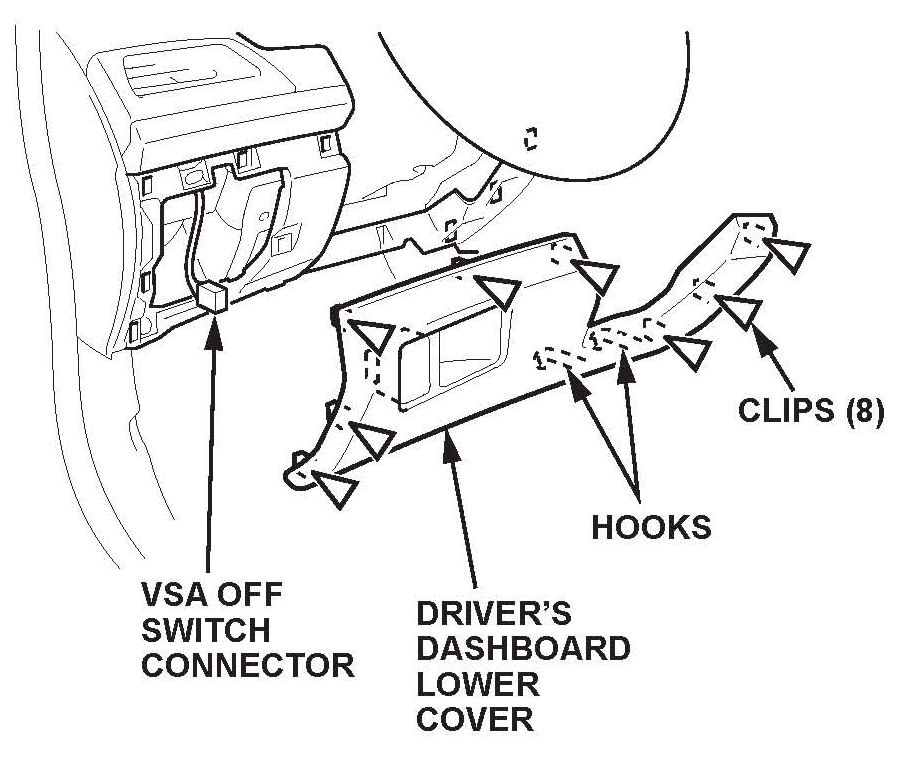 CLIPS (8)

HOOKS

VSA OFF SWITCH CONNECTOR

DRIVER'S DASHBOARD LOWER COVER