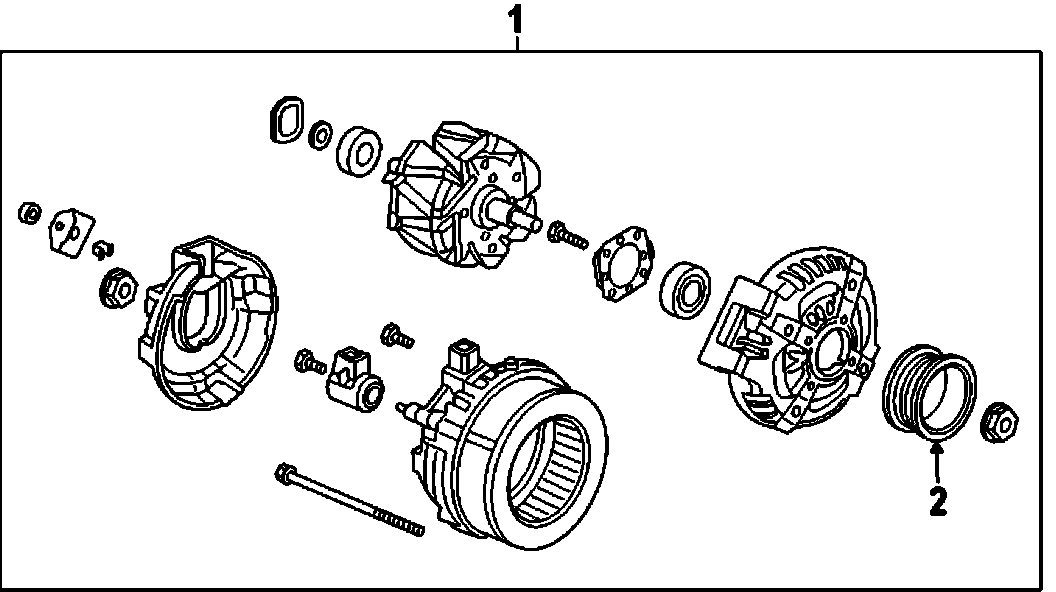 1

2