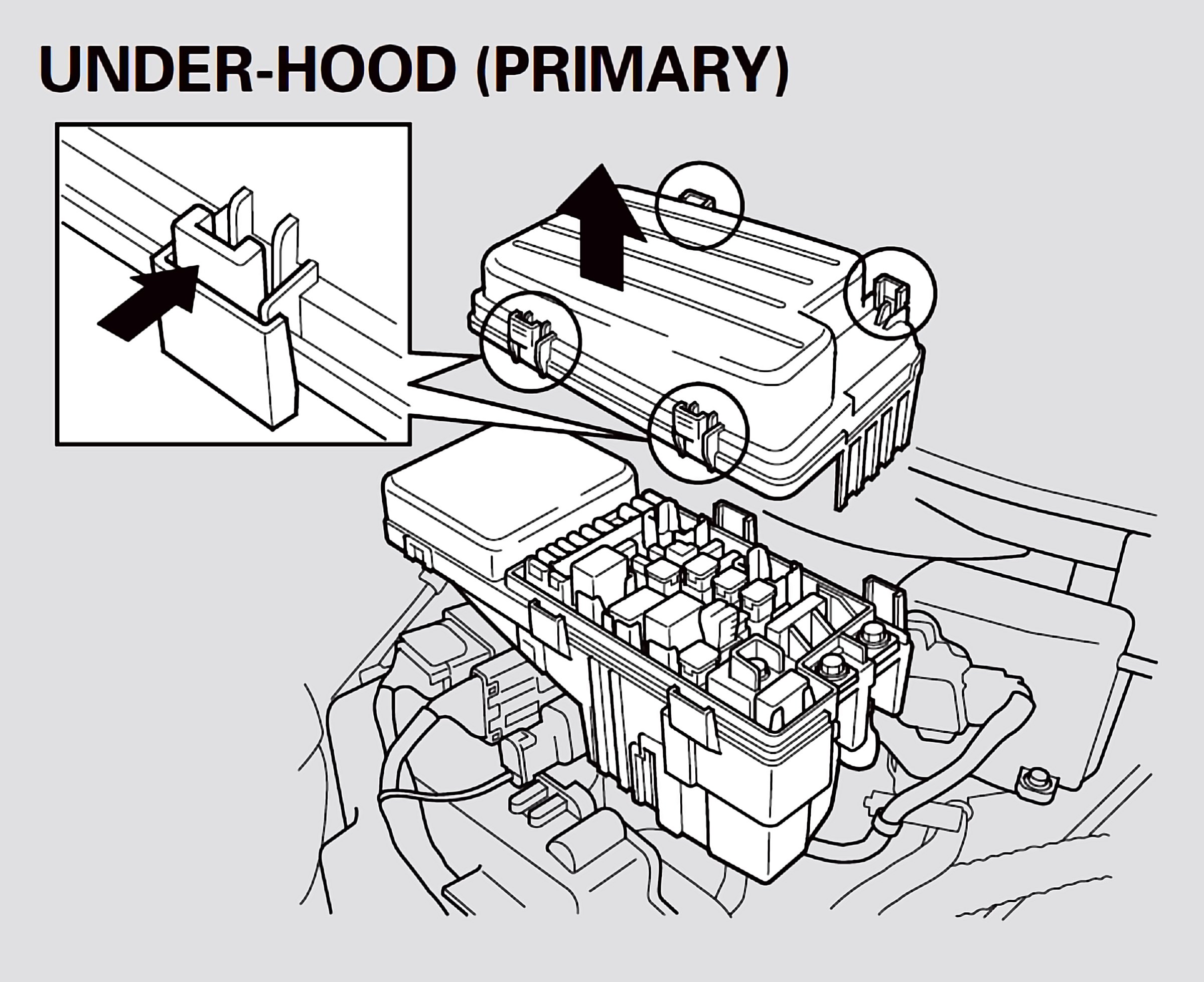 UNDER-HOOD (PRIMARY)