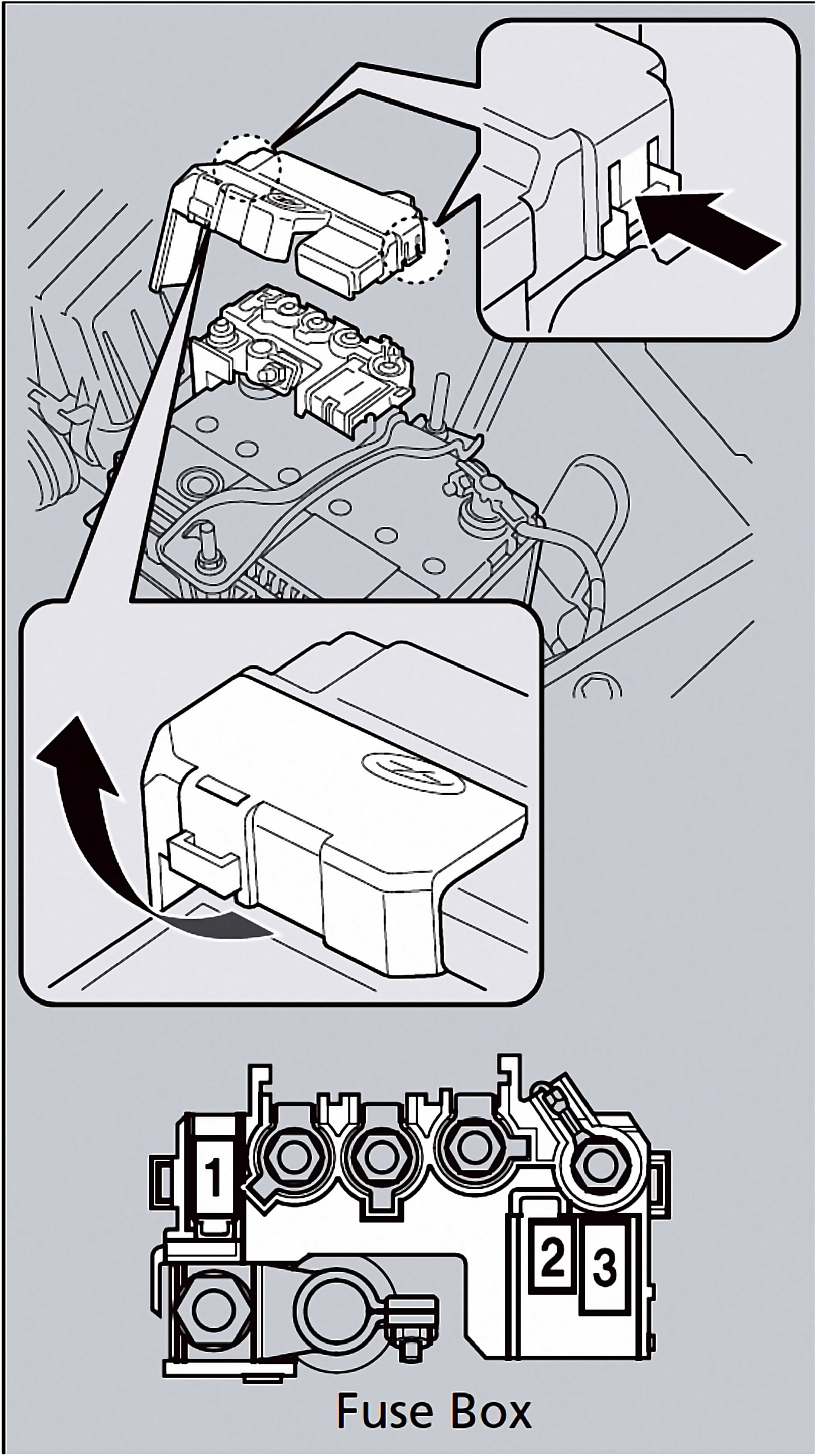 1
2
3
Fuse Box