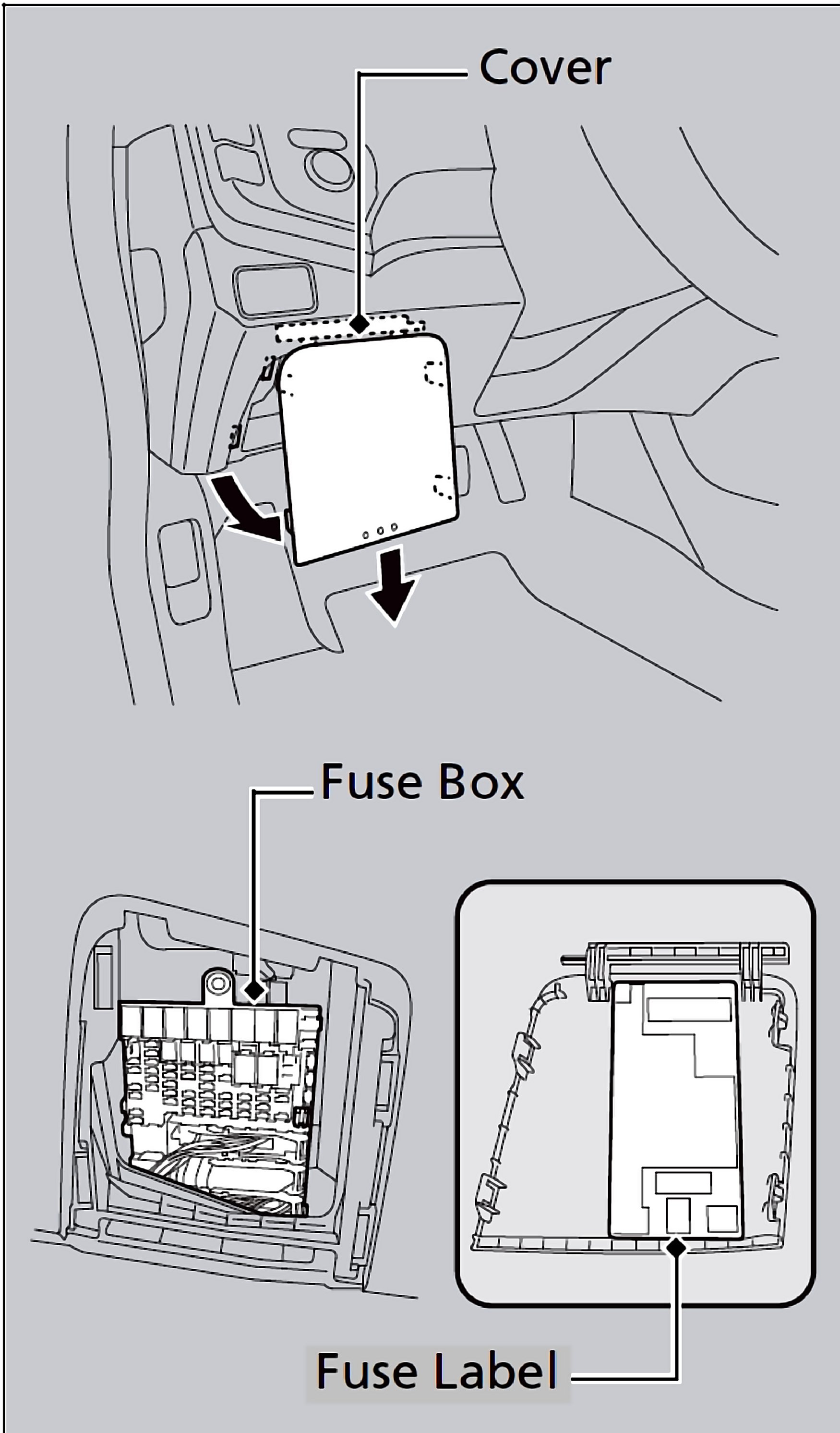 Cover

Fuse Box

Fuse Label