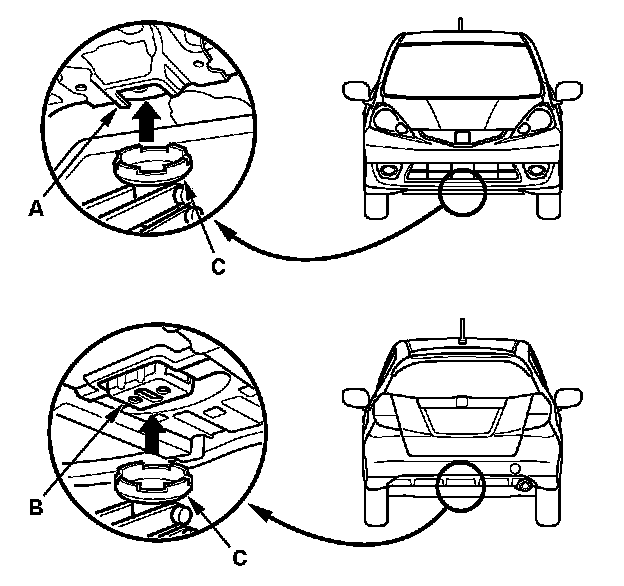 A
C
B
C