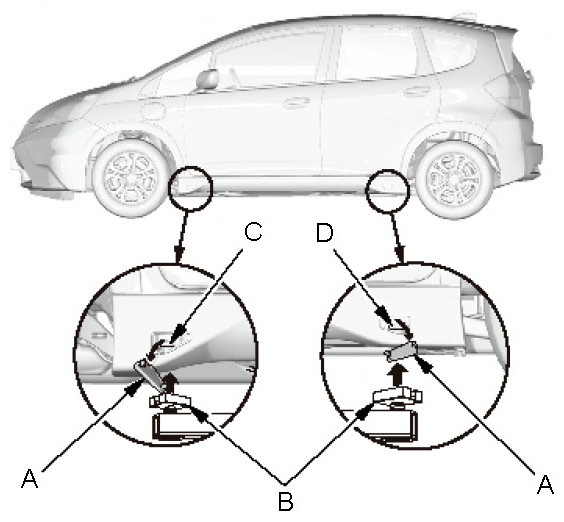 C
D
A
B
A