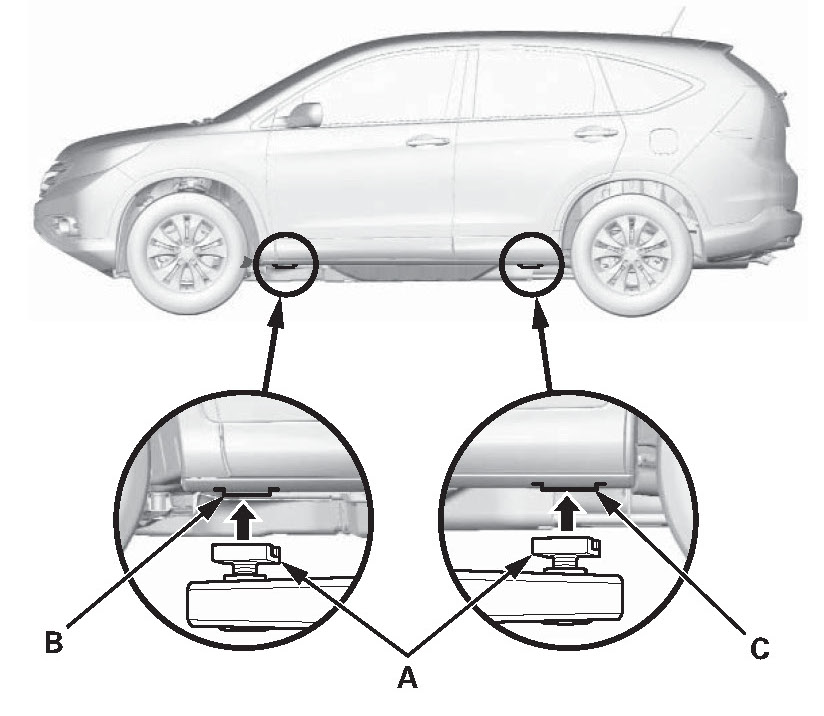 B

A

C