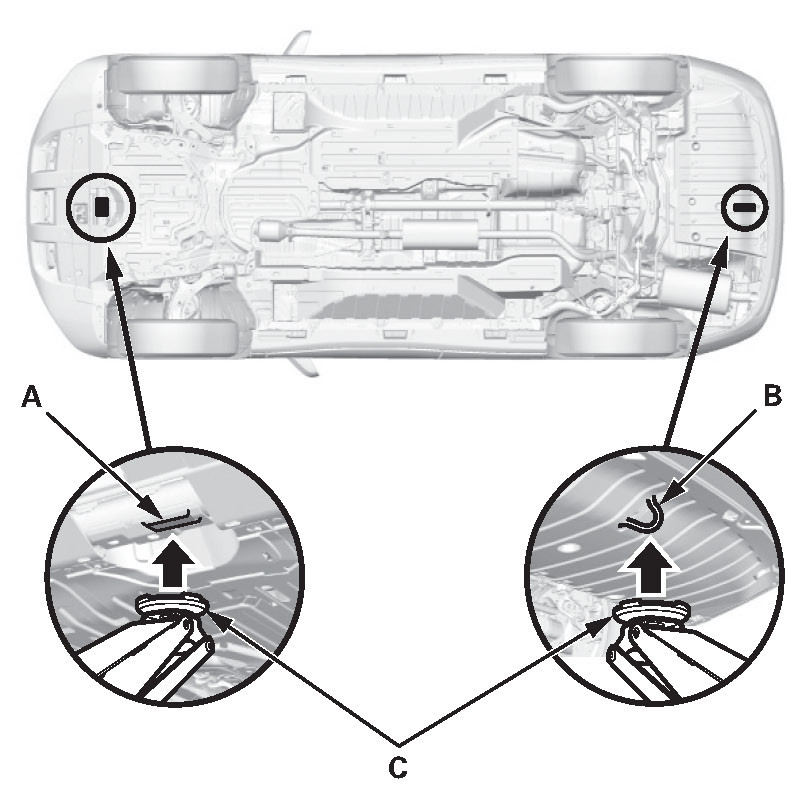 A

B

C