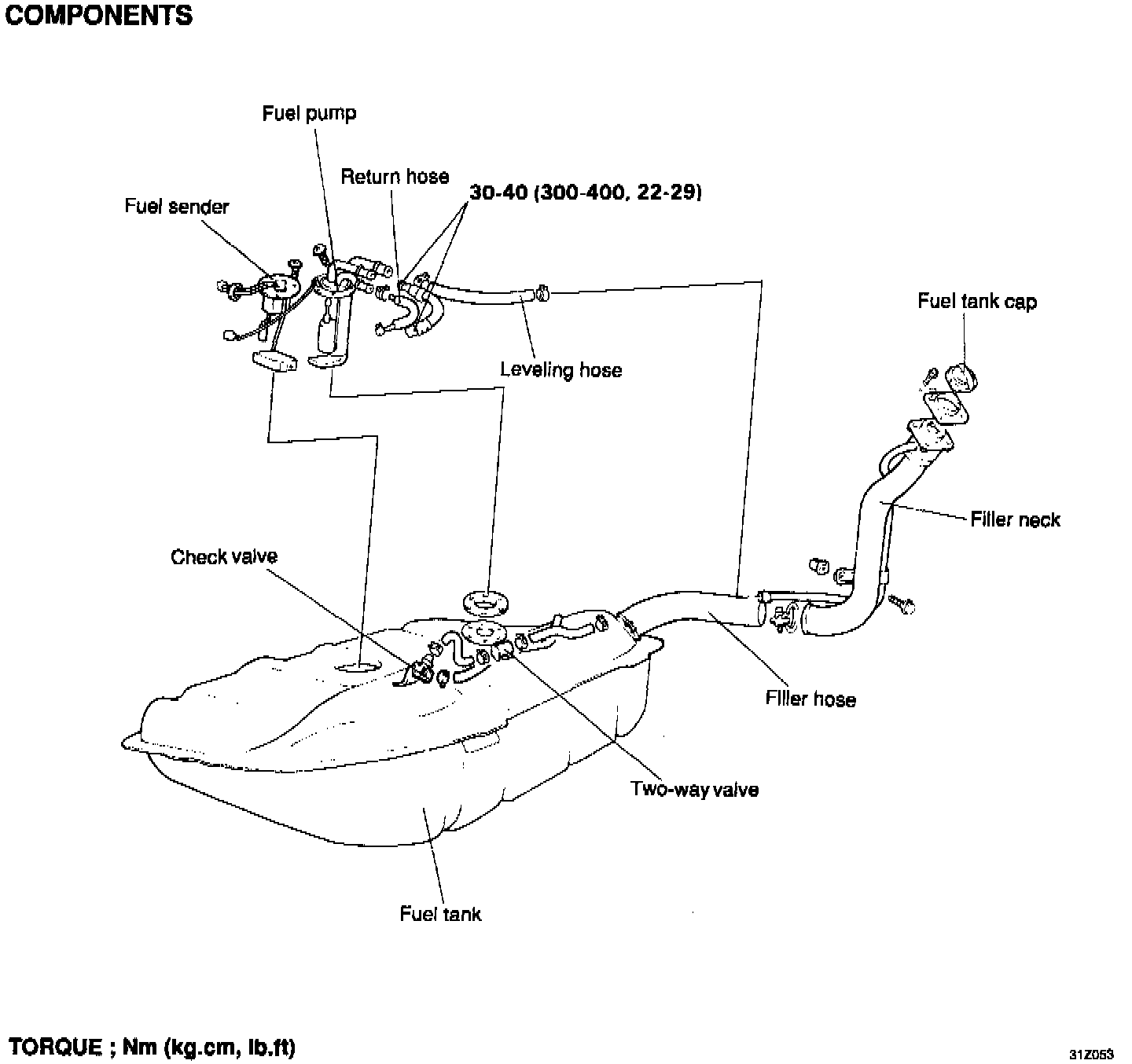 COMPONENTS

Fuel pump

Return hose

30-40 (300-400, 22-29)

Fuel sender

Fuel tank cap

Leveling hose

Filler neck

Check valve

Filler hose

Two-way valve

Fuel tank

TORQUE ; Nm (kg.cm, lb.ft)

31Z053