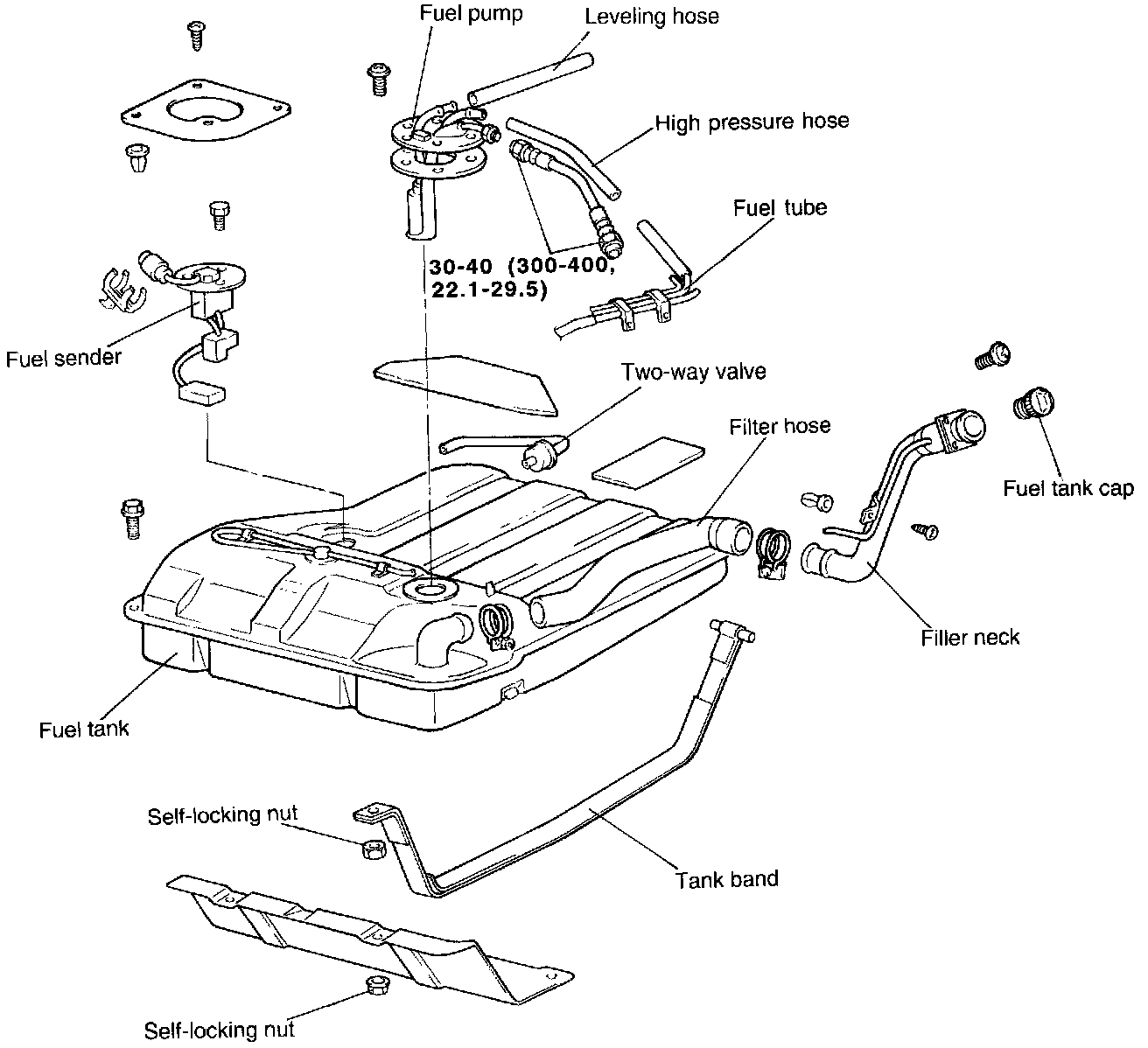 Fuel pump
Leveling hose
High pressure hose
Fuel tube
30-40 (300-400, 22.1-29.5)
Fuel sender
Two-way valve
Filter hose
Fuel tank cap
Filler neck
Fuel tank
Self-locking nut
Tank band
Self-locking nut