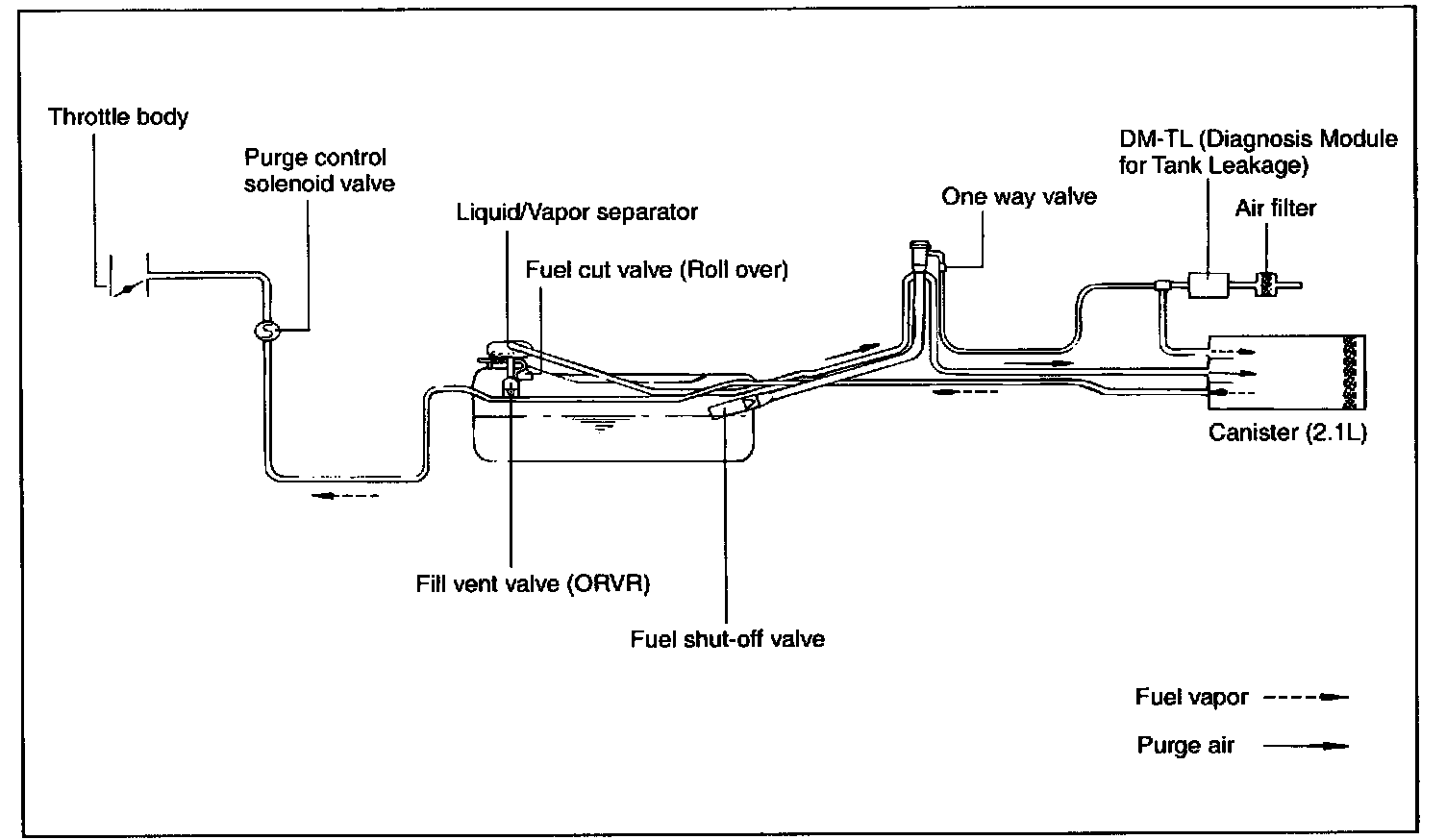 Throttle body

Purge control solenoid valve

Liquid/Vapor separator

Fuel cut valve (Roll over)

One way valve

DM-TL (Diagnosis Module for Tank Leakage)

Air filter

Canister (2.1L)

Fill vent valve (ORVR)

Fuel shut-off valve

Fuel vapor

Purge air