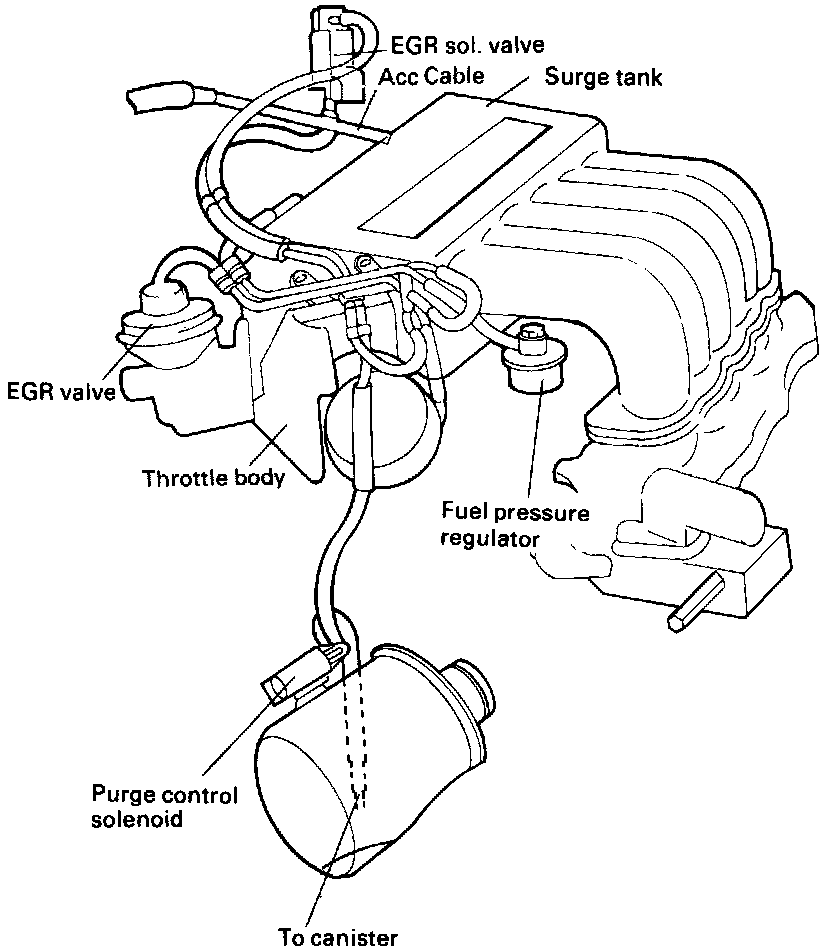 EGR sol. valve
Acc Cable
Surge tank

EGR valve

Throttle body

Fuel pressure regulator

Purge control solenoid

To canister