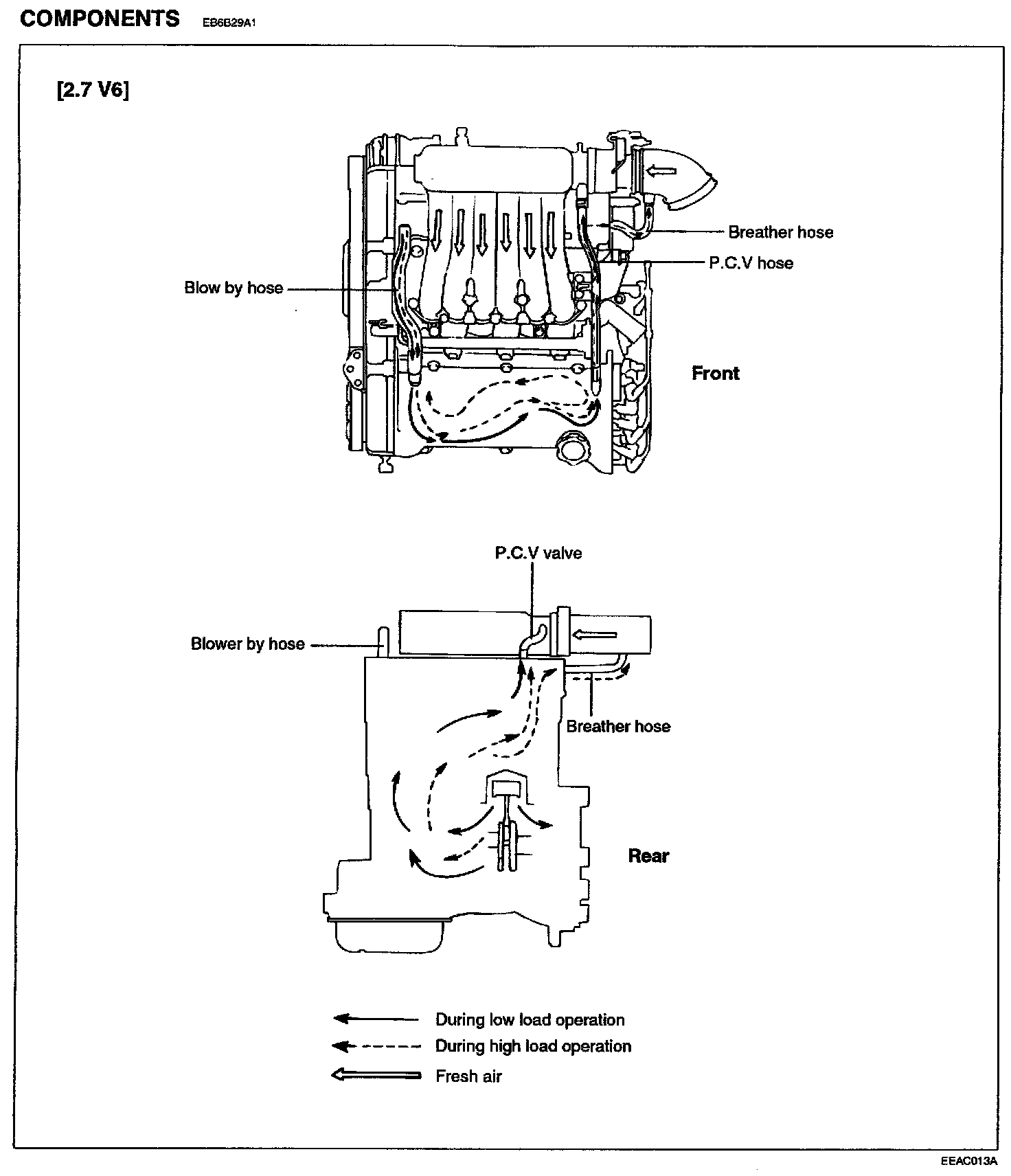 COMPONENTS EB6B29A1

[2.7 V6]

Breather hose

P.C.V hose

Blow by hose

Front

P.C.V valve

Blower by hose

Breather hose

Rear

During low load operation

During high load operation

Fresh air

EEAC013A