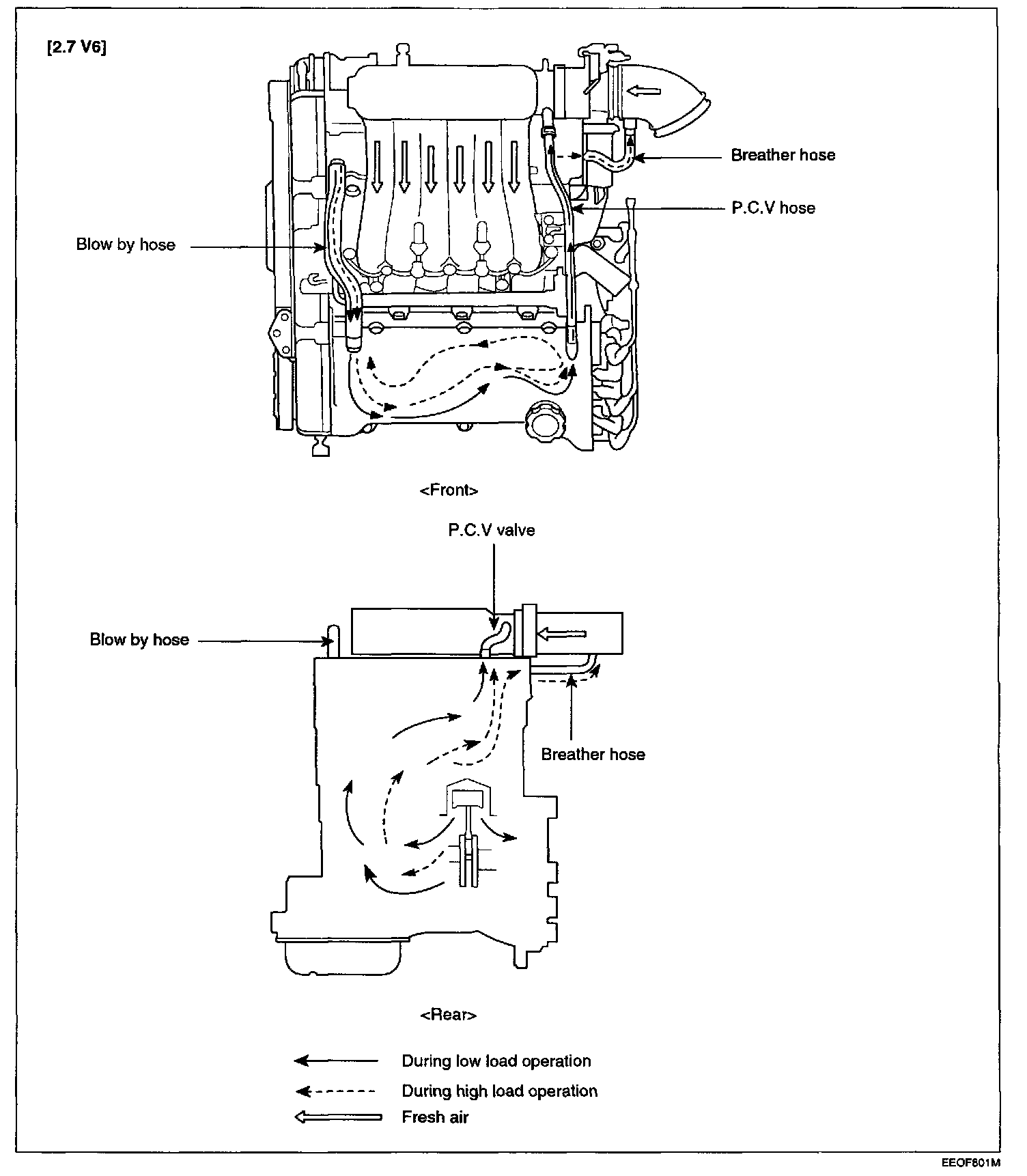 [2.7 V6]

Breather hose

P.C.V hose

Blow by hose

<Front>

P.C.V valve

Blow by hose

Breather hose

<Rear>

During low load operation

During high load operation

Fresh air

EEOF601M