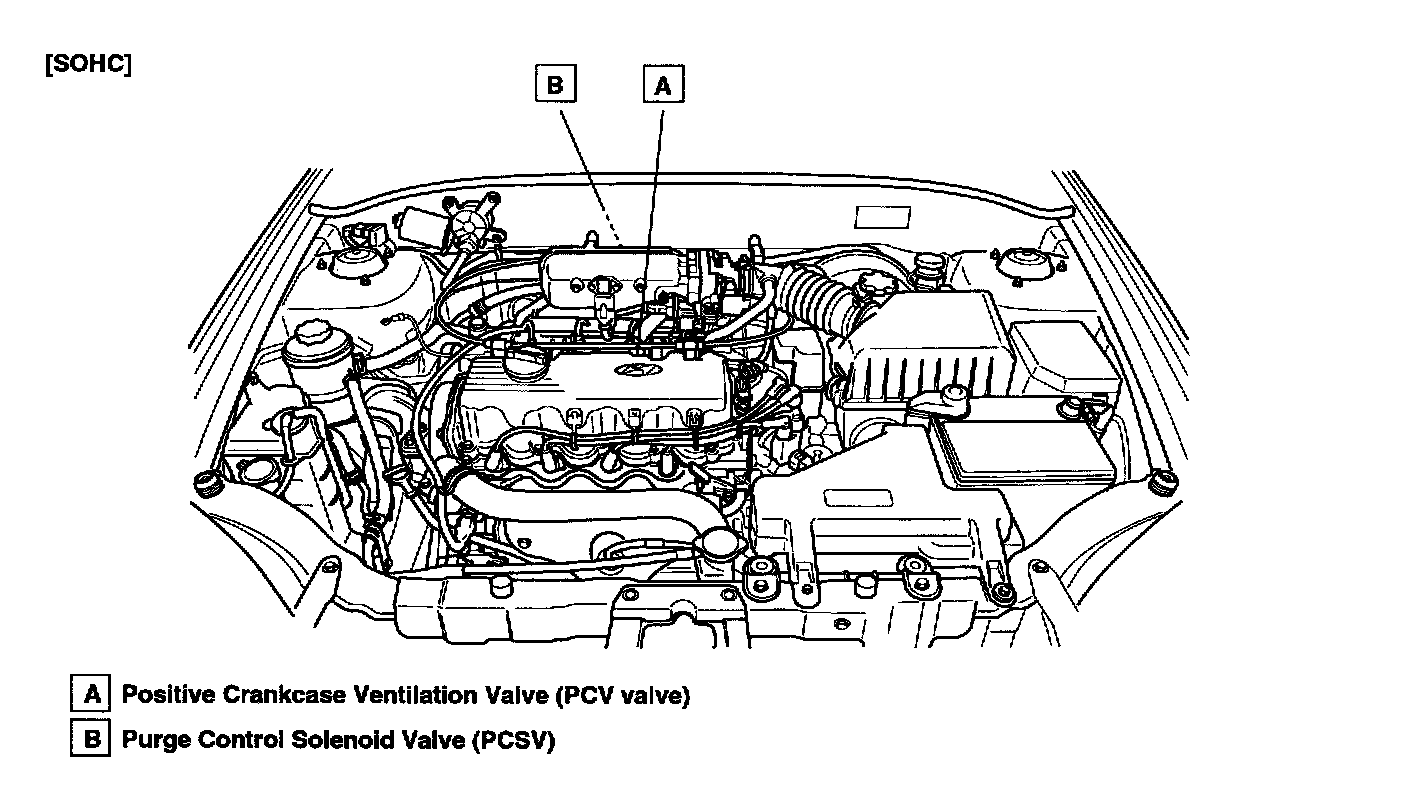 [SOHC]

B A

A Positive Crankcase Ventilation Valve (PCV valve)
B Purge Control Solenoid Valve (PCSV)