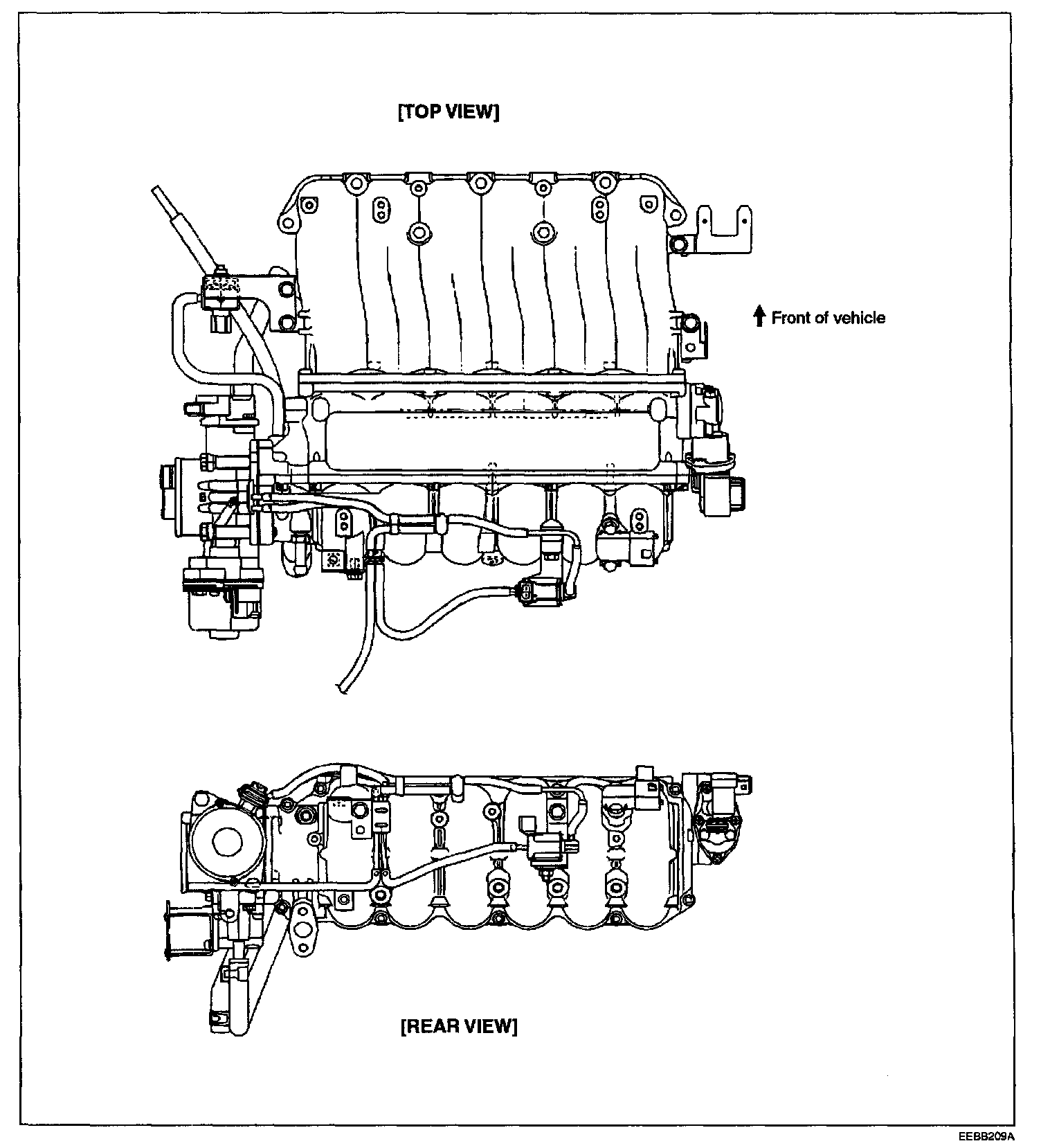 [TOP VIEW]

Front of vehicle

[REAR VIEW]

EEBB209A